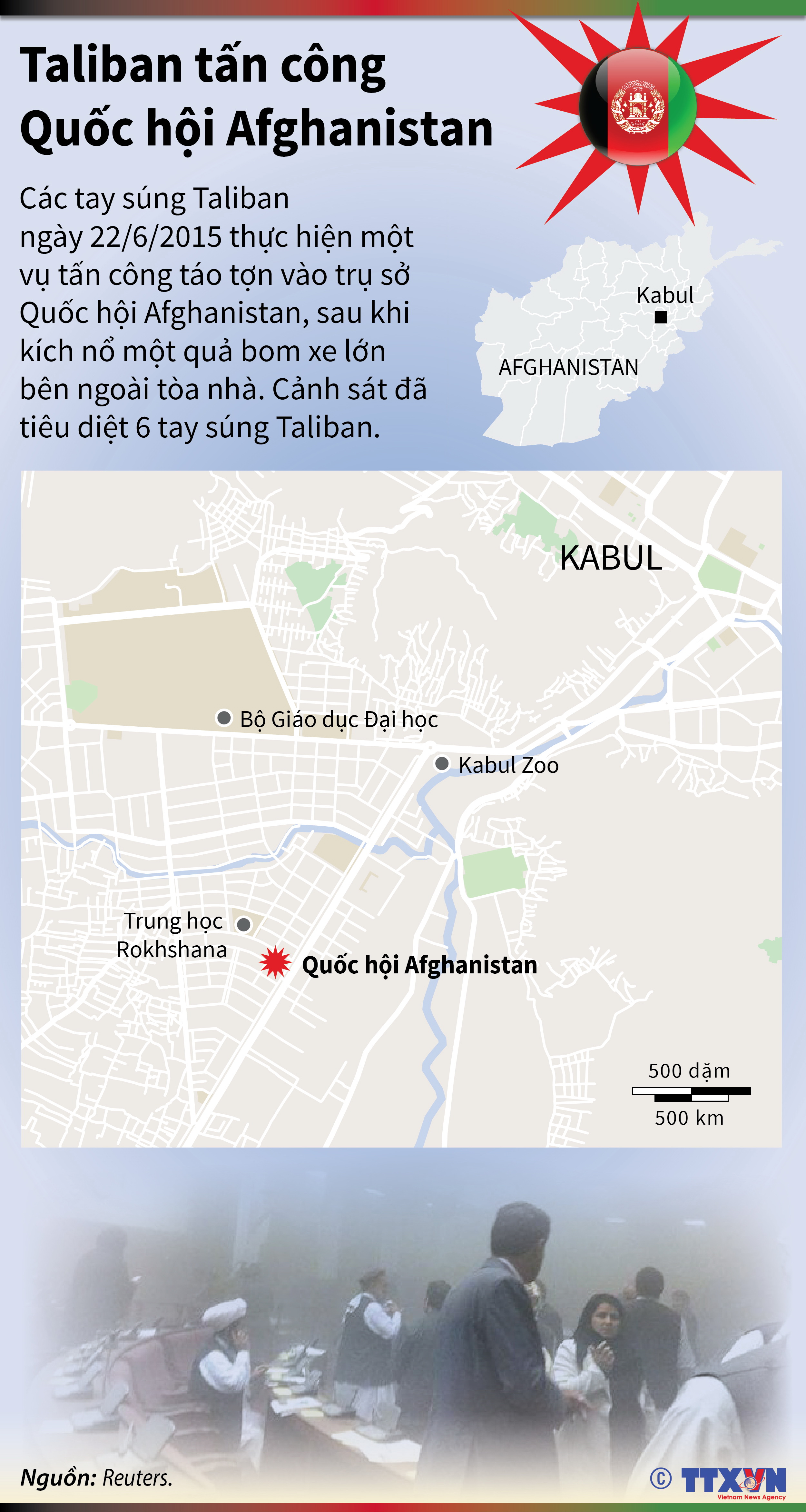 Taliban tấn công Quốc hội Afghanistan

Các tay súng Taliban ngày 22/6/2015 thực hiện một vụ tấn công táo tợn vào trụ sở Quốc hội Afghanistan, sau khi kích nổ một quả bom xe lớn bên ngoài tòa nhà. Cảnh sát đã tiêu diệt 6 tay súng Taliban.

Kabul
AFGHANISTAN

KABUL
Bộ Giáo dục Đại học
Kabul Zoo
Trung học Rokhshana
Quốc hội Afghanistan
500 dặm
500 km

Nguồn: Reuters.
© TTXVN
Vietnam News Agency