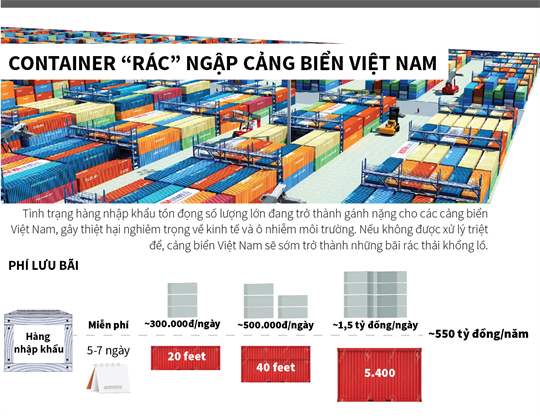 CONTAINER “RÁC” NGẬP CẢNG BIỂN VIỆT NAM

Tình trạng hàng nhập khẩu tồn đọng số lượng lớn đang trở thành gánh nặng cho các cảng biển Việt Nam, gây thiệt hại nghiêm trọng về kinh tế và ô nhiễm môi trường. Nếu không được xử lý triệt để, cảng biển Việt Nam sẽ sớm trở thành những bãi rác thải khổng lồ.

PHÍ LƯU BÃI

Hàng nhập khẩu

Miễn phí

5-7 ngày

~300.000đ/ngày

20 feet

~500.000đ/ngày

40 feet

~1,5 tỷ đồng/ngày

5.400

~550 tỷ đồng/năm