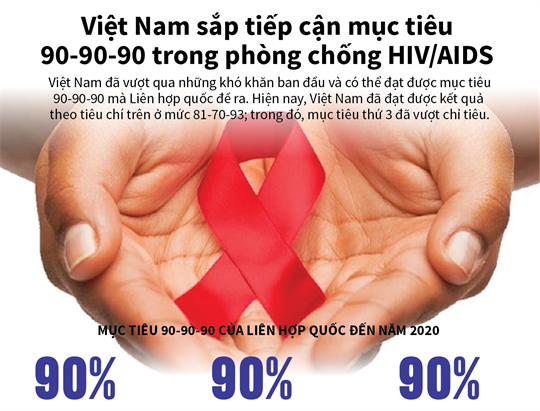 Việt Nam sắp tiếp cận mục tiêu 90-90-90 trong phòng chống HIV/AIDS

Việt Nam đã vượt qua những khó khăn ban đầu và có thể đạt được mục tiêu 90-90-90 mà Liên hợp quốc đề ra. Hiện nay, Việt Nam đã đạt được kết quả theo tiêu chí trên ở mức 81-70-93; trong đó, mục tiêu thứ 3 đã vượt chỉ tiêu.

MỤC TIÊU 90-90-90 CỦA LIÊN HỢP QUỐC ĐẾN NĂM 2020

90%

90%

90%