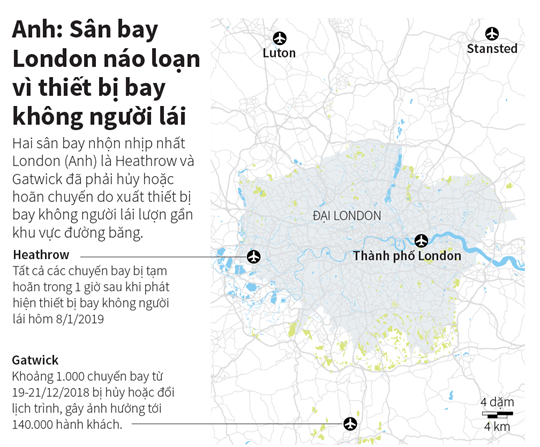 Anh: Sân bay London náo loạn vì thiết bị bay không người lái

Hai sân bay nhộn nhịp nhất London (Anh) là Heathrow và Gatwick đã phải hủy hoặc hoãn chuyến do xuất thiết bị bay không người lái lượn gần khu vực đường băng.

Heathrow
Tất cả các chuyến bay bị tạm hoãn trong 1 giờ sau khi phát hiện thiết bị bay không người lái hôm 8/1/2019

Gatwick
Khoảng 1.000 chuyến bay từ 19-21/12/2018 bị hủy hoặc đổi lịch trình, gây ảnh hưởng tới 140.000 hành khách.

Luton

Stansted

ĐẠI LONDON

Thành phố London

4 dặm

4 km