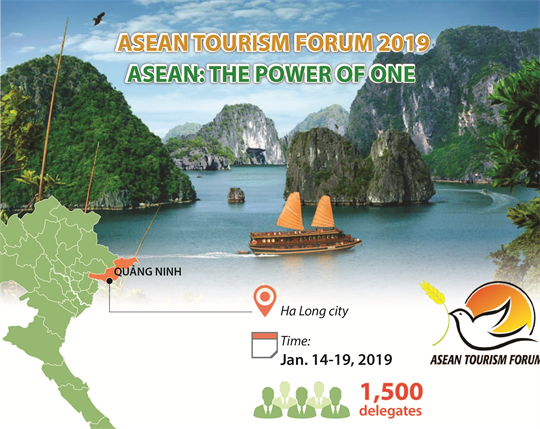 ASEAN TOURISM FORUM 2019
ASEAN: THE POWER OF ONE

QUẢNG NINH

Ha Long city

Time:
Jan. 14-19, 2019

1,500
delegates

ASEAN TOURISM FORUM