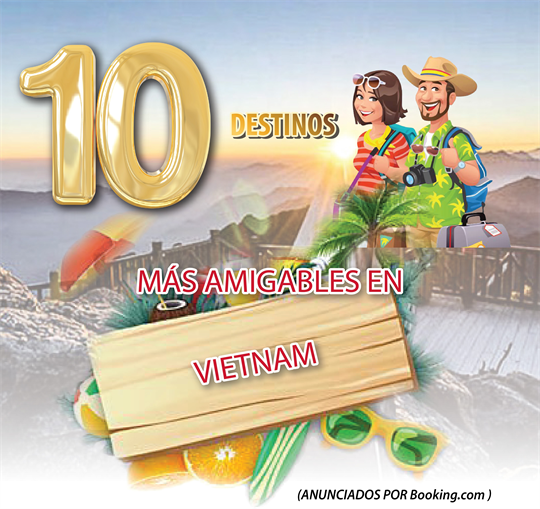 10 DESTINOS

MÁS AMIGABLES EN

VIETNAM

(ANUNCIADOS POR Booking.com )