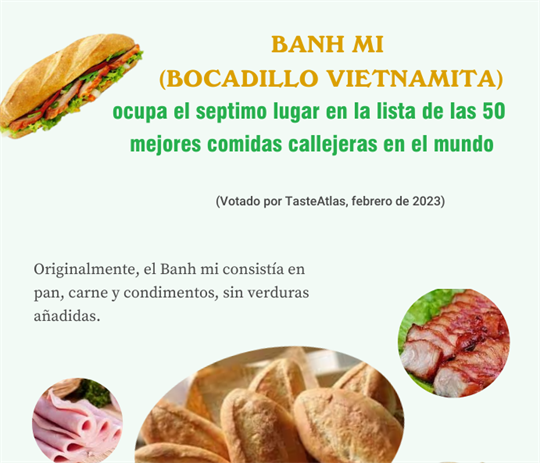 BANH MI
(BOCADILLO VIETNAMITA)
ocupa el septimo lugar en la lista de las 50 mejores comidas callejeras en el mundo

(Votado por TasteAtlas, febrero de 2023)

Originalmente, el Banh mi consistía en pan, carne y condimentos, sin verduras añadidas.