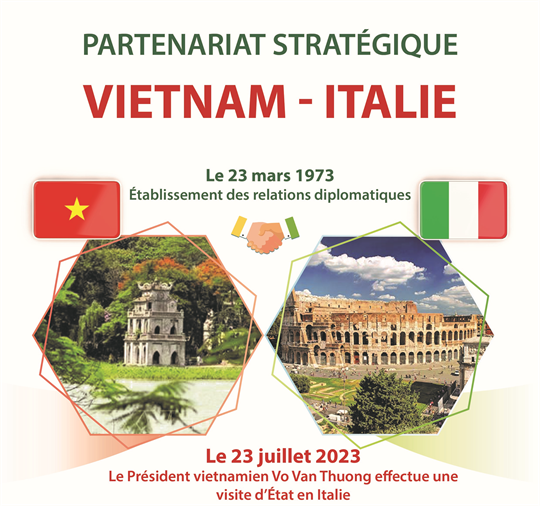 PARTENARIAT STRATÉGIQUE

VIETNAM - ITALIE

Le 23 mars 1973
Établissement des relations diplomatiques

Le 23 juillet 2023
Le Président vietnamien Vo Van Thuong effectue une visite d'État en Italie