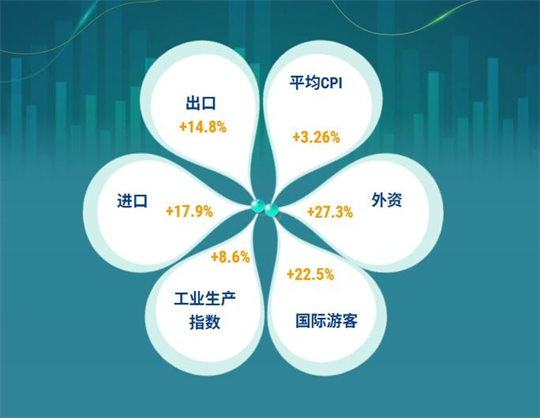 出口
+14.8%

平均CPI
+3.26%

进口
+17.9%

外资
+27.3%

+8.6%
工业生产指数

+22.5%
国际游客