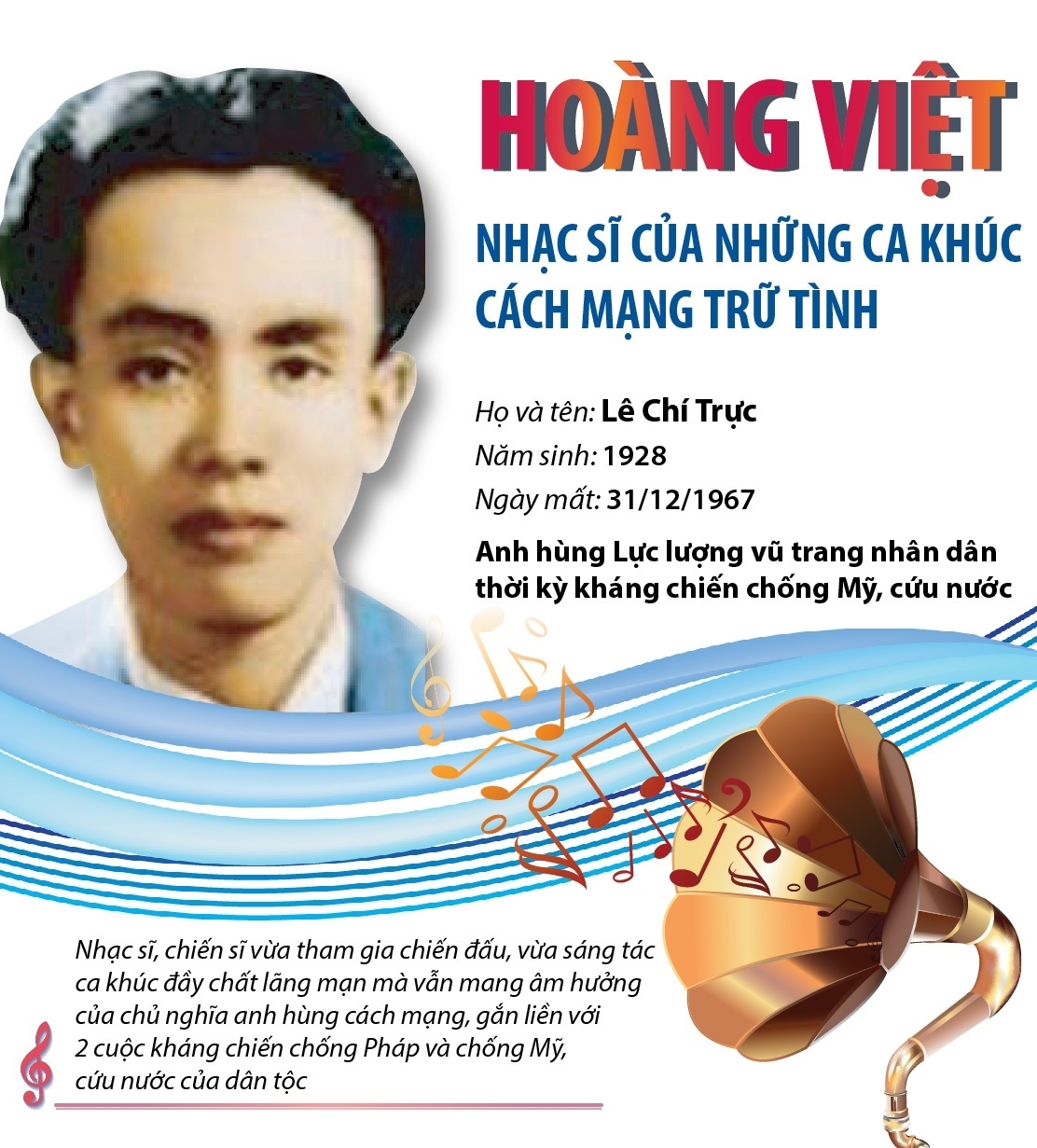 HOÀNG VIỆT

NHẠC SĨ CỦA NHỮNG CA KHÚC CÁCH MẠNG TRỮ TÌNH

Họ và tên: Lê Chí Trực

Năm sinh: 1928

Ngày mất: 31/12/1967

Anh hùng Lực lượng vũ trang nhân dân thời kỳ kháng chiến chống Mỹ, cứu nước

Nhạc sĩ, chiến sĩ vừa tham gia chiến đấu, vừa sáng tác ca khúc đầy chất lãng mạn mà vẫn mang âm hưởng của chủ nghĩa anh hùng cách mạng, gắn liền với 2 cuộc kháng chiến chống Pháp và chống Mỹ, cứu nước của dân tộc