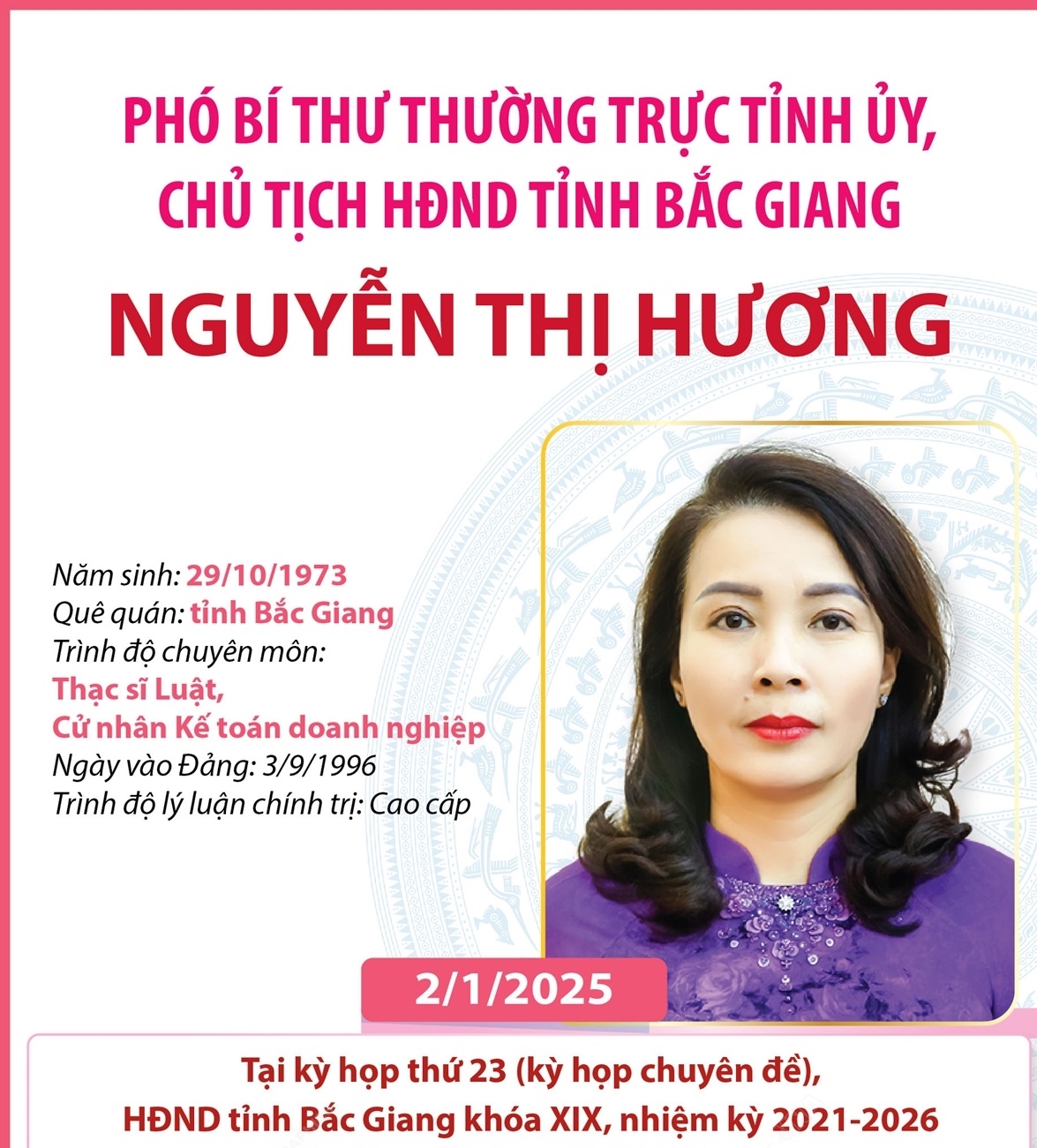 PHÓ BÍ THƯ THƯỜNG TRỰC TỈNH ỦY, CHỦ TỊCH HĐND TỈNH BẮC GIANG

NGUYỄN THỊ HƯƠNG

Năm sinh: 29/10/1973
Quê quán: tỉnh Bắc Giang
Trình độ chuyên môn:
Thạc sĩ Luật,
Cử nhân Kế toán doanh nghiệp
Ngày vào Đảng: 3/9/1996
Trình độ lý luận chính trị: Cao cấp

2/1/2025

Tại kỳ họp thứ 23 (kỳ họp chuyên đề), HĐND tỉnh Bắc Giang khóa XIX, nhiệm kỳ 2021-2026