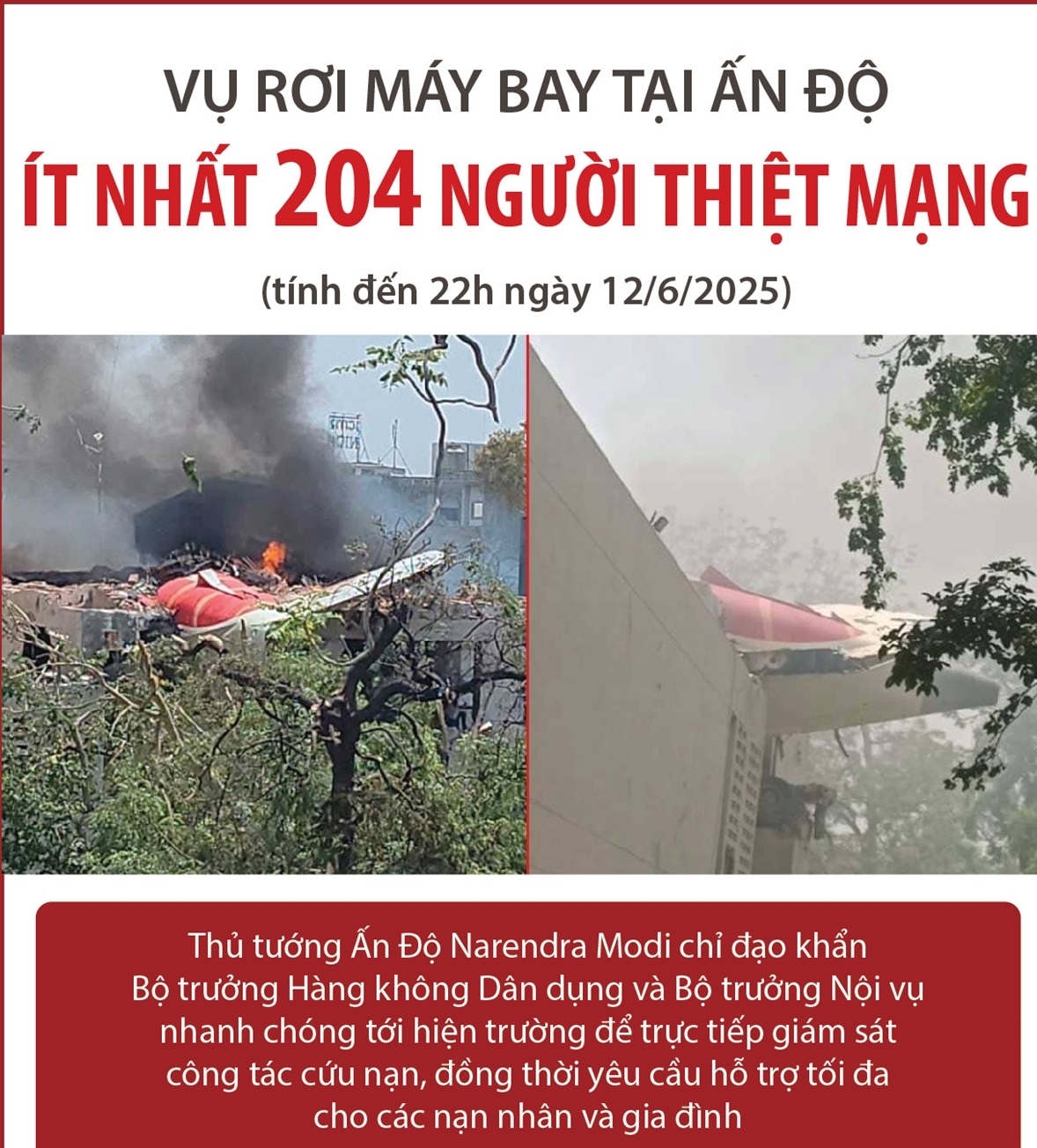 VỤ RƠI MÁY BAY TẠI ẤN ĐỘ

ÍT NHẤT 204 NGƯỜI THIỆT MẠNG

(tính đến 22h ngày 12/6/2025)

Thủ tướng Ấn Độ Narendra Modi chỉ đạo khẩn Bộ trưởng Hàng không Dân dụng và Bộ trưởng Nội vụ nhanh chóng tới hiện trường để trực tiếp giám sát công tác cứu nạn, đồng thời yêu cầu hỗ trợ tối đa cho các nạn nhân và gia đình