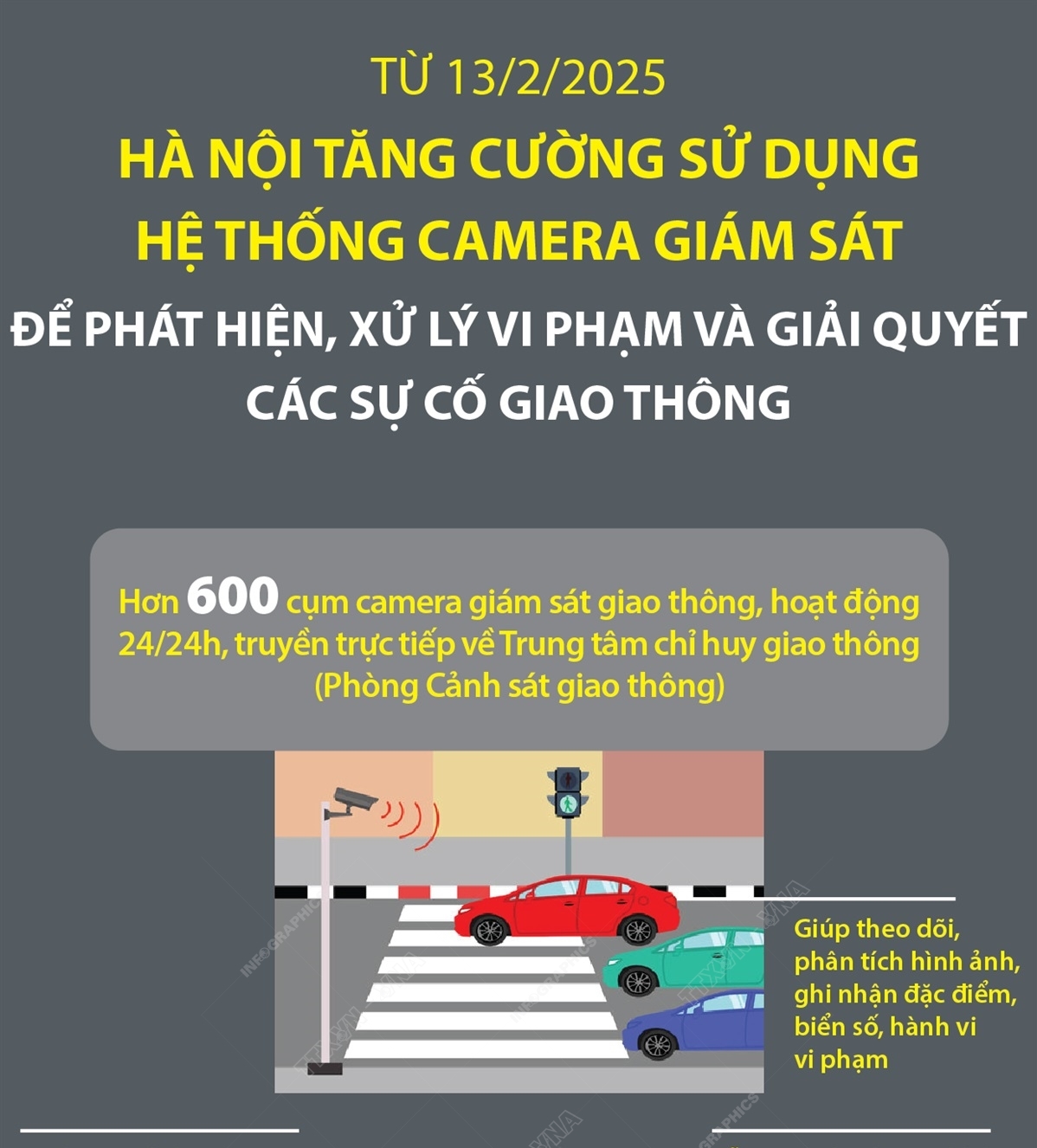 TỪ 13/2/2025

HÀ NỘI TĂNG CƯỜNG SỬ DỤNG HỆ THỐNG CAMERA GIÁM SÁT

ĐỂ PHÁT HIỆN, XỬ LÝ VI PHẠM VÀ GIẢI QUYẾT CÁC SỰ CỐ GIAO THÔNG

Hơn 600 cụm camera giám sát giao thông, hoạt động 24/24h, truyền trực tiếp về Trung tâm chỉ huy giao thông (Phòng Cảnh sát giao thông)

Giúp theo dõi, phân tích hình ảnh, ghi nhận đặc điểm, biển số, hành vi vi phạm

INFOGRAPHICS TTXVN