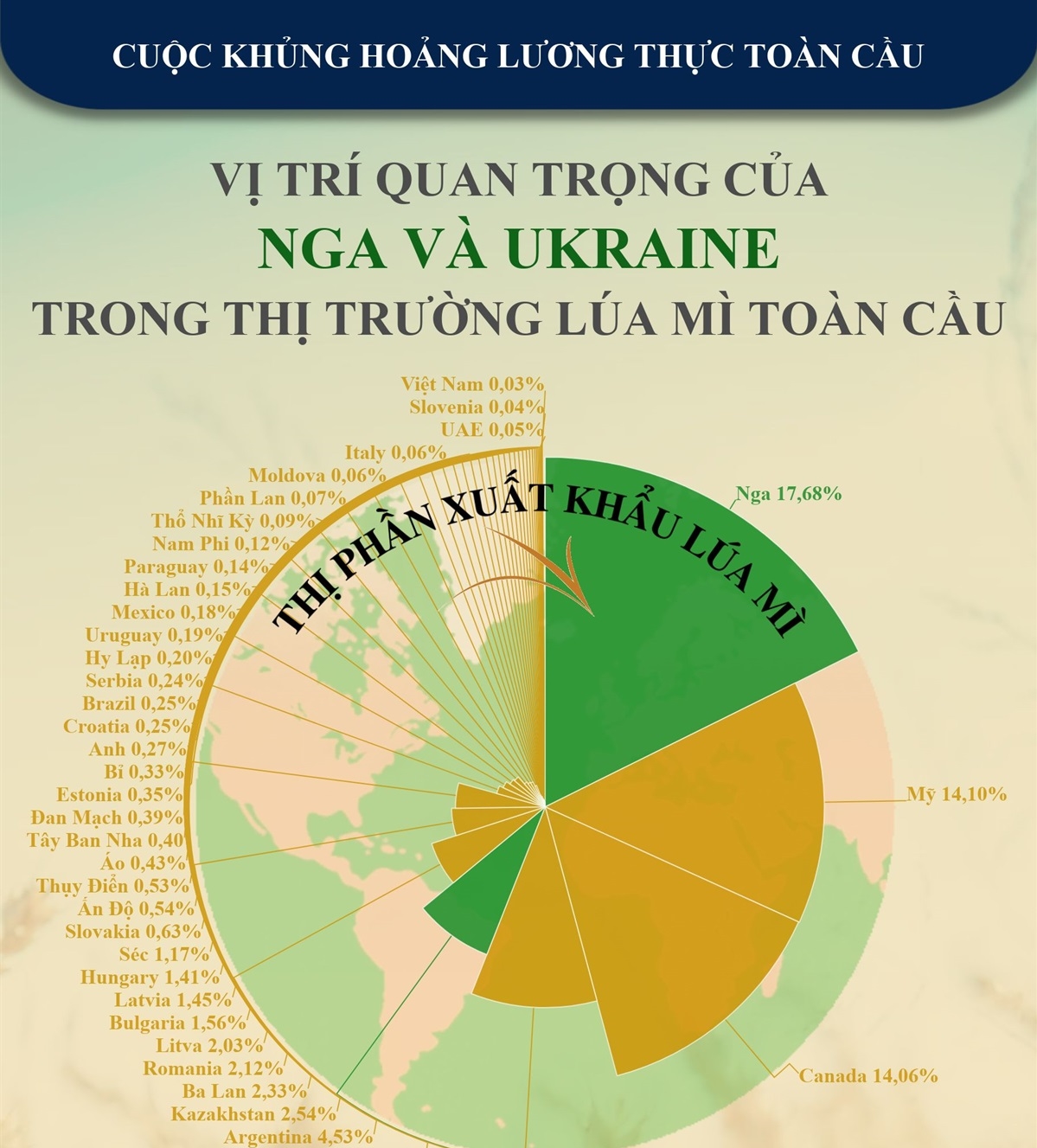 CUỘC KHỦNG HOẢNG LƯƠNG THỰC TOÀN CẦU

VỊ TRÍ QUAN TRỌNG CỦA
NGA VÀ UKRAINE
TRONG THỊ TRƯỜNG LÚA MÌ TOÀN CẦU

THỊ PHẦN XUẤT KHẨU LÚA MÌ

Việt Nam 0,03%
Slovenia 0,04%
UAE 0,05%
Italy 0,06%
Moldova 0,06%
Phần Lan 0,07%
Thổ Nhĩ Kỳ 0,09%
Nam Phi 0,12%
Paraguay 0,14%
Hà Lan 0,15%
Mexico 0,18%
Uruguay 0,19%
Hy Lạp 0,20%
Serbia 0,24%
Brazil 0,25%
Croatia 0,25%
Anh 0,27%
Bỉ 0,33%
Estonia 0,35%
Đan Mạch 0,39%
Tây Ban Nha 0,40
Áo 0,43%
Thụy Điển 0,53%
Ấn Độ 0,54%
Slovakia 0,63%
Séc 1,17%
Hungary 1,41%
Latvia 1,45%
Bulgaria 1,56%
Litva 2,03%
Romania 2,12%
Ba Lan 2,33%
Kazakhstan 2,54%
Argentina 4,53%

Nga 17,68%
Mỹ 14,10%
Canada 14,06%