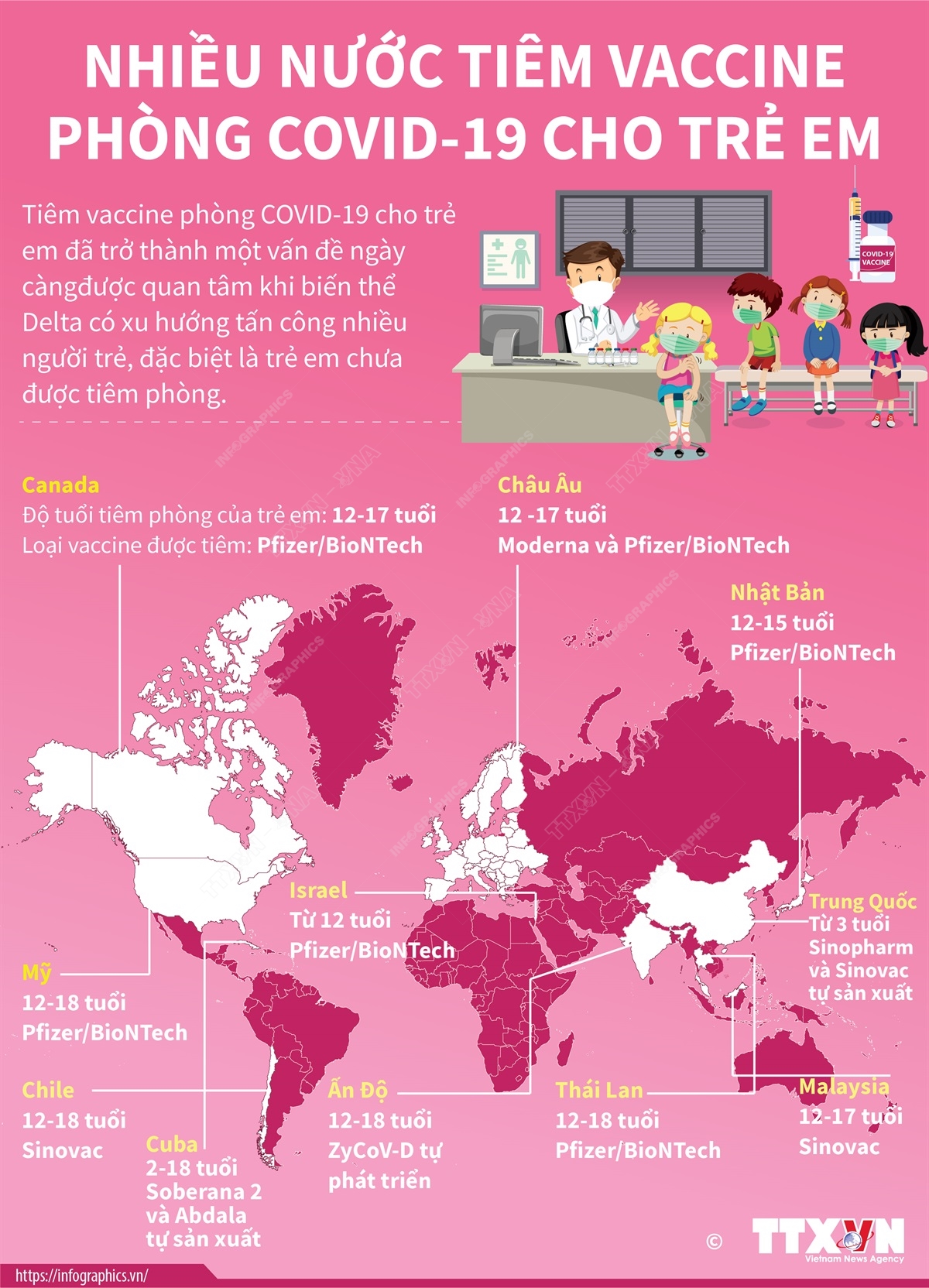 NHIỀU NƯỚC TIÊM VACCINE PHÒNG COVID-19 CHO TRẺ EM

Tiêm vaccine phòng COVID-19 cho trẻ em đã trở thành một vấn đề ngày càngđược quan tâm khi biến thể Delta có xu hướng tấn công nhiều người trẻ, đặc biệt là trẻ em chưa được tiêm phòng.

COVID-19 VACCINE

Canada
Độ tuổi tiêm phòng của trẻ em: 12-17 tuổi
Loại vaccine được tiêm: Pfizer/BioNTech

Châu Âu
12 -17 tuổi
Moderna và Pfizer/BioNTech

Nhật Bản
12-15 tuổi
Pfizer/BioNTech

Israel
Từ 12 tuổi
Pfizer/BioNTech

Trung Quốc
Từ 3 tuổi
Sinopharm và Sinovac tự sản xuất

Mỹ
12-18 tuổi
Pfizer/BioNTech

Chile
12-18 tuổi
Sinovac

Cuba
2-18 tuổi
Soberana 2 và Abdala tự sản xuất

Ấn Độ
12-18 tuổi
ZyCoV-D tự phát triển

Thái Lan
12-18 tuổi
Pfizer/BioNTech

Malaysia
12-17 tuổi
Sinovac

©
TTXVN
Vietnam News Agency

https://infographics.vn/