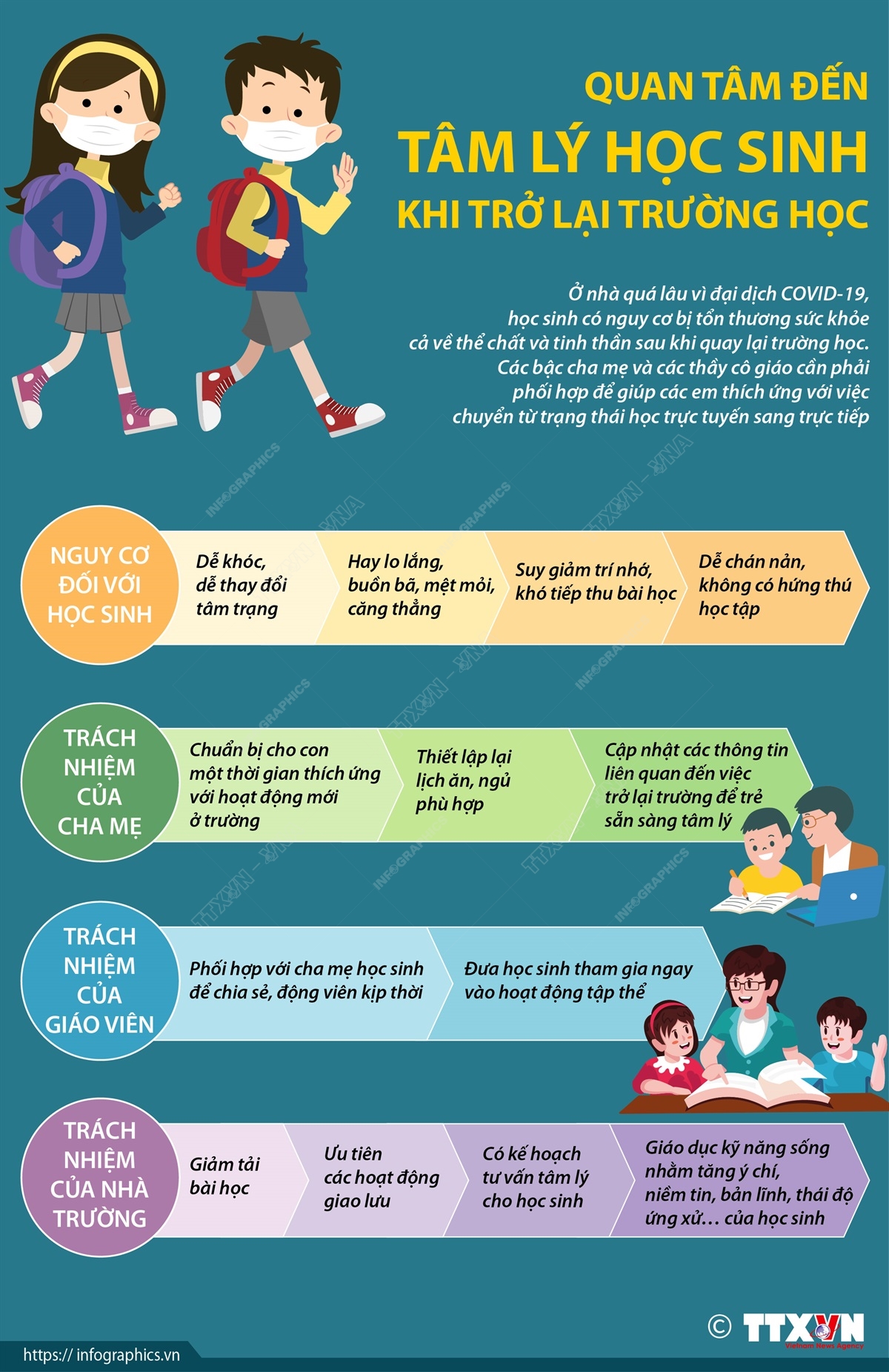 QUAN TÂM ĐẾN
TÂM LÝ HỌC SINH
KHI TRỞ LẠI TRƯỜNG HỌC

Ở nhà quá lâu vì đại dịch COVID-19, học sinh có nguy cơ bị tổn thương sức khỏe cả về thể chất và tinh thần sau khi quay lại trường học. Các bậc cha mẹ và các thầy cô giáo cần phải phối hợp để giúp các em thích ứng với việc chuyển từ trạng thái học trực tuyến sang trực tiếp

NGUY CƠ ĐỐI VỚI HỌC SINH

Dễ khóc, dễ thay đổi tâm trạng

Hay lo lắng, buồn bã, mệt mỏi, căng thẳng

Suy giảm trí nhớ, khó tiếp thu bài học

Dễ chán nản, không có hứng thú học tập

TRÁCH NHIỆM CỦA CHA MẸ

Chuẩn bị cho con một thời gian thích ứng với hoạt động mới ở trường

Thiết lập lại lịch ăn, ngủ phù hợp

Cập nhật các thông tin liên quan đến việc trở lại trường để trẻ sẵn sàng tâm lý

TRÁCH NHIỆM CỦA GIÁO VIÊN

Phối hợp với cha mẹ học sinh để chia sẻ, động viên kịp thời

Đưa học sinh tham gia ngay vào hoạt động tập thể

TRÁCH NHIỆM CỦA NHÀ TRƯỜNG

Giảm tải bài học

Ưu tiên các hoạt động giao lưu

Có kế hoạch tư vấn tâm lý cho học sinh

Giáo dục kỹ năng sống nhằm tăng ý chí, niềm tin, bản lĩnh, thái độ ứng xử… của học sinh

INFOGRAPHICS TTXVN – VNA

© TTXVN Vietnam News Agency

https:// infographics.vn