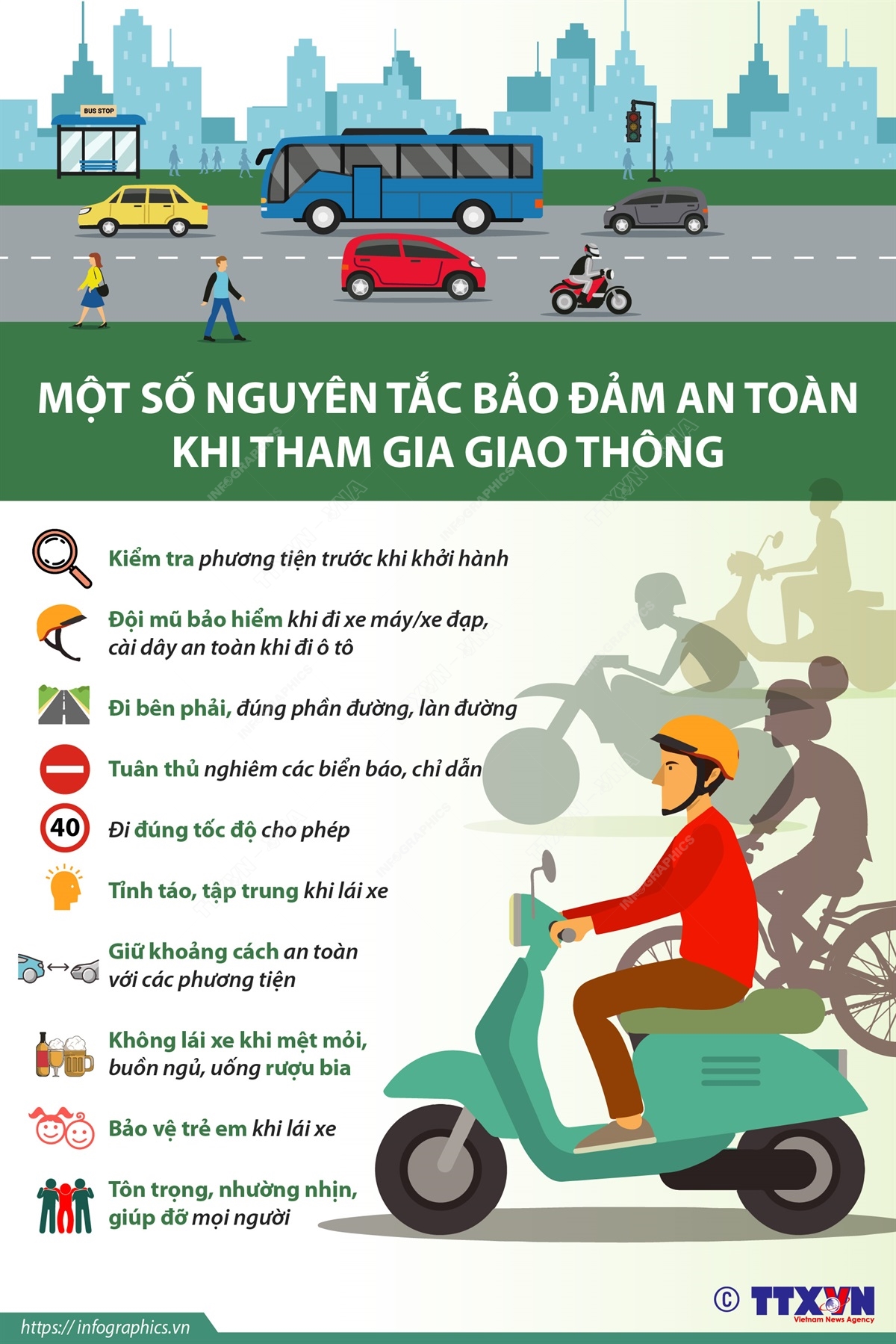 BUS STOP

MỘT SỐ NGUYÊN TẮC BẢO ĐẢM AN TOÀN KHI THAM GIA GIAO THÔNG

Kiểm tra phương tiện trước khi khởi hành

Đội mũ bảo hiểm khi đi xe máy/xe đạp, cài dây an toàn khi đi ô tô

Đi bên phải, đúng phần đường, làn đường

Tuân thủ nghiêm các biển báo, chỉ dẫn

40

Đi đúng tốc độ cho phép

Tỉnh táo, tập trung khi lái xe

Giữ khoảng cách an toàn với các phương tiện

Không lái xe khi mệt mỏi, buồn ngủ, uống rượu bia

Bảo vệ trẻ em khi lái xe

Tôn trọng, nhường nhịn, giúp đỡ mọi người

https://infographics.vn

© TTXVN
Vietnam News Agency