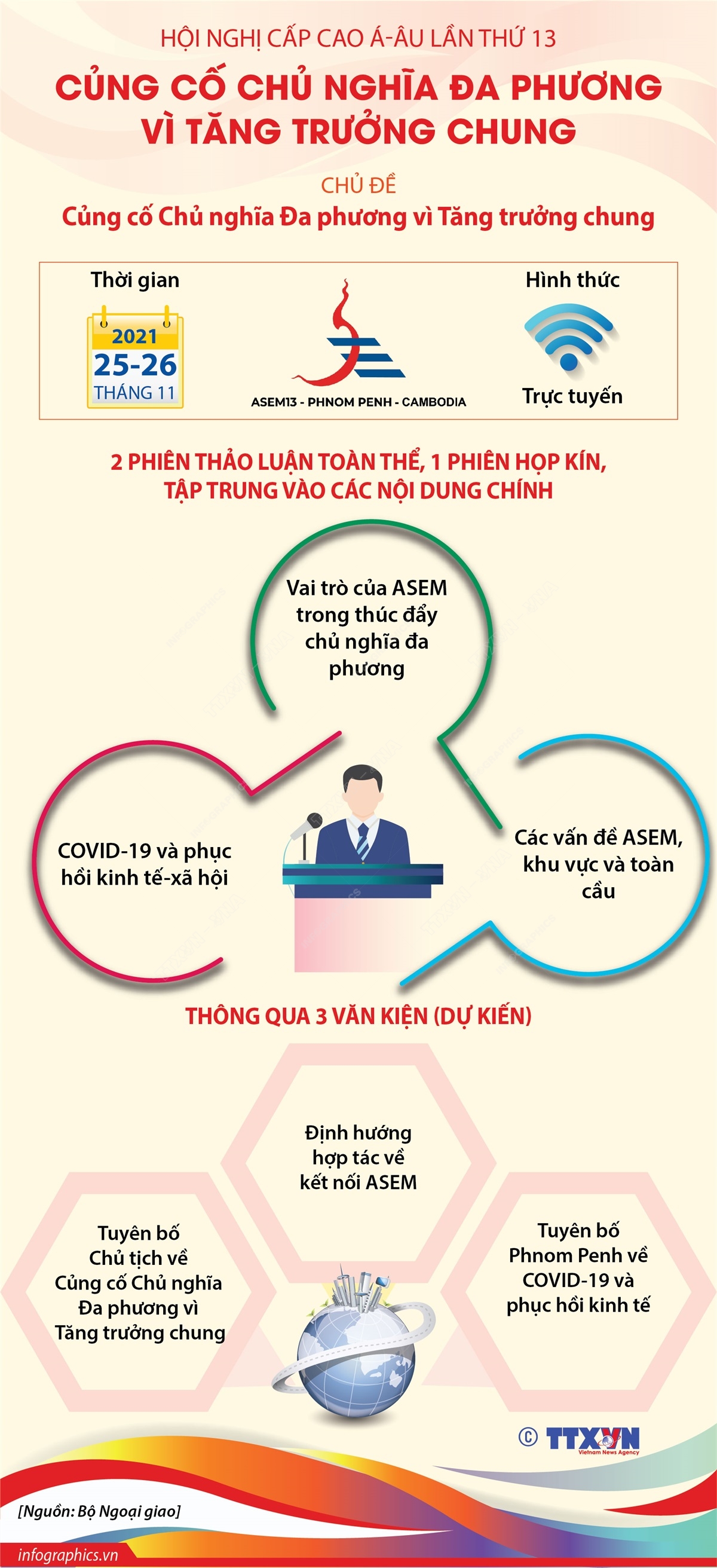 HỘI NGHỊ CẤP CAO Á-ÂU LẦN THỨ 13

CỦNG CỐ CHỦ NGHĨA ĐA PHƯƠNG VÌ TĂNG TRƯỞNG CHUNG

CHỦ ĐỀ

Củng cố Chủ nghĩa Đa phương vì Tăng trưởng chung

Thời gian

2021
25-26
THÁNG 11

ASEM13 - PHNOM PENH - CAMBODIA

Hình thức

Trực tuyến

2 PHIÊN THẢO LUẬN TOÀN THỂ, 1 PHIÊN HỌP KÍN, TẬP TRUNG VÀO CÁC NỘI DUNG CHÍNH

Vai trò của ASEM trong thúc đẩy chủ nghĩa đa phương

COVID-19 và phục hồi kinh tế-xã hội

Các vấn đề ASEM, khu vực và toàn cầu

THÔNG QUA 3 VĂN KIỆN (DỰ KIẾN)

Định hướng hợp tác về kết nối ASEM

Tuyên bố Chủ tịch về Củng cố Chủ nghĩa Đa phương vì Tăng trưởng chung

Tuyên bố Phnom Penh về COVID-19 và phục hồi kinh tế

© TTXVN
Vietnam News Agency

[Nguồn: Bộ Ngoại giao]

infographics.vn