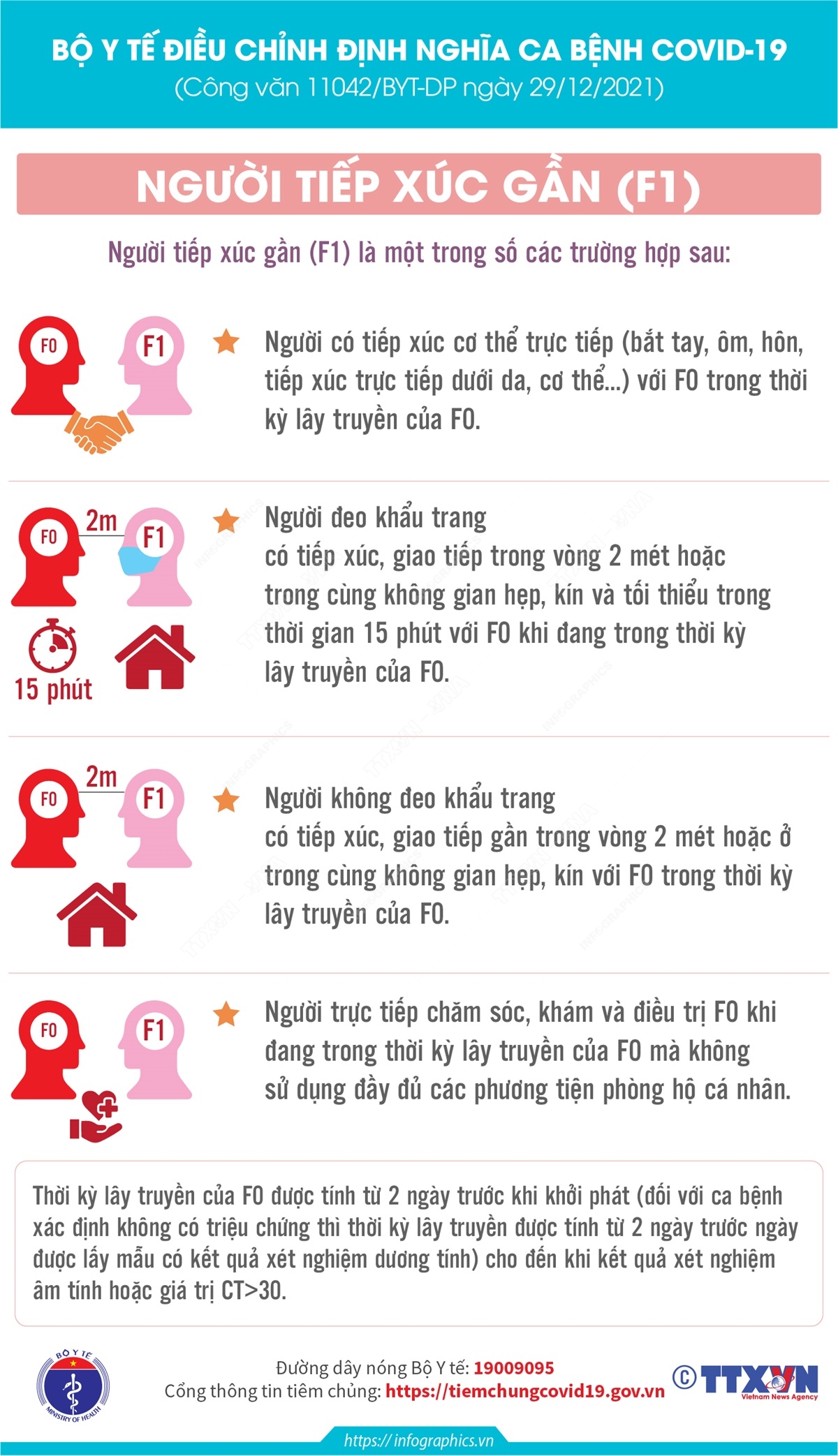 BỘ Y TẾ ĐIỀU CHỈNH ĐỊNH NGHĨA CA BỆNH COVID-19
(Công văn 11042/BYT-DP ngày 29/12/2021)

NGƯỜI TIẾP XÚC GẦN (F1)

Người tiếp xúc gần (F1) là một trong số các trường hợp sau:

F0 F1

Người có tiếp xúc cơ thể trực tiếp (bắt tay, ôm, hôn, tiếp xúc trực tiếp dưới da, cơ thể...) với F0 trong thời kỳ lây truyền của F0.

F0 2m F1 15 phút

Người đeo khẩu trang có tiếp xúc, giao tiếp trong vòng 2 mét hoặc trong cùng không gian hẹp, kín và tối thiểu trong thời gian 15 phút với F0 khi đang trong thời kỳ lây truyền của F0.

F0 2m F1

Người không đeo khẩu trang có tiếp xúc, giao tiếp gần trong vòng 2 mét hoặc ở trong cùng không gian hẹp, kín với F0 trong thời kỳ lây truyền của F0.

F0 F1

Người trực tiếp chăm sóc, khám và điều trị F0 khi đang trong thời kỳ lây truyền của F0 mà không sử dụng đầy đủ các phương tiện phòng hộ cá nhân.

Thời kỳ lây truyền của F0 được tính từ 2 ngày trước khi khởi phát (đối với ca bệnh xác định không có triệu chứng thì thời kỳ lây truyền được tính từ 2 ngày trước ngày được lấy mẫu có kết quả xét nghiệm dương tính) cho đến khi kết quả xét nghiệm âm tính hoặc giá trị CT>30.

BỘ Y TẾ MINISTRY OF HEALTH

Đường dây nóng Bộ Y tế: 19009095
Cổng thông tin tiêm chủng: https://tiemchungcovid19.gov.vn

© TTXVN Vietnam News Agency

https://infographics.vn