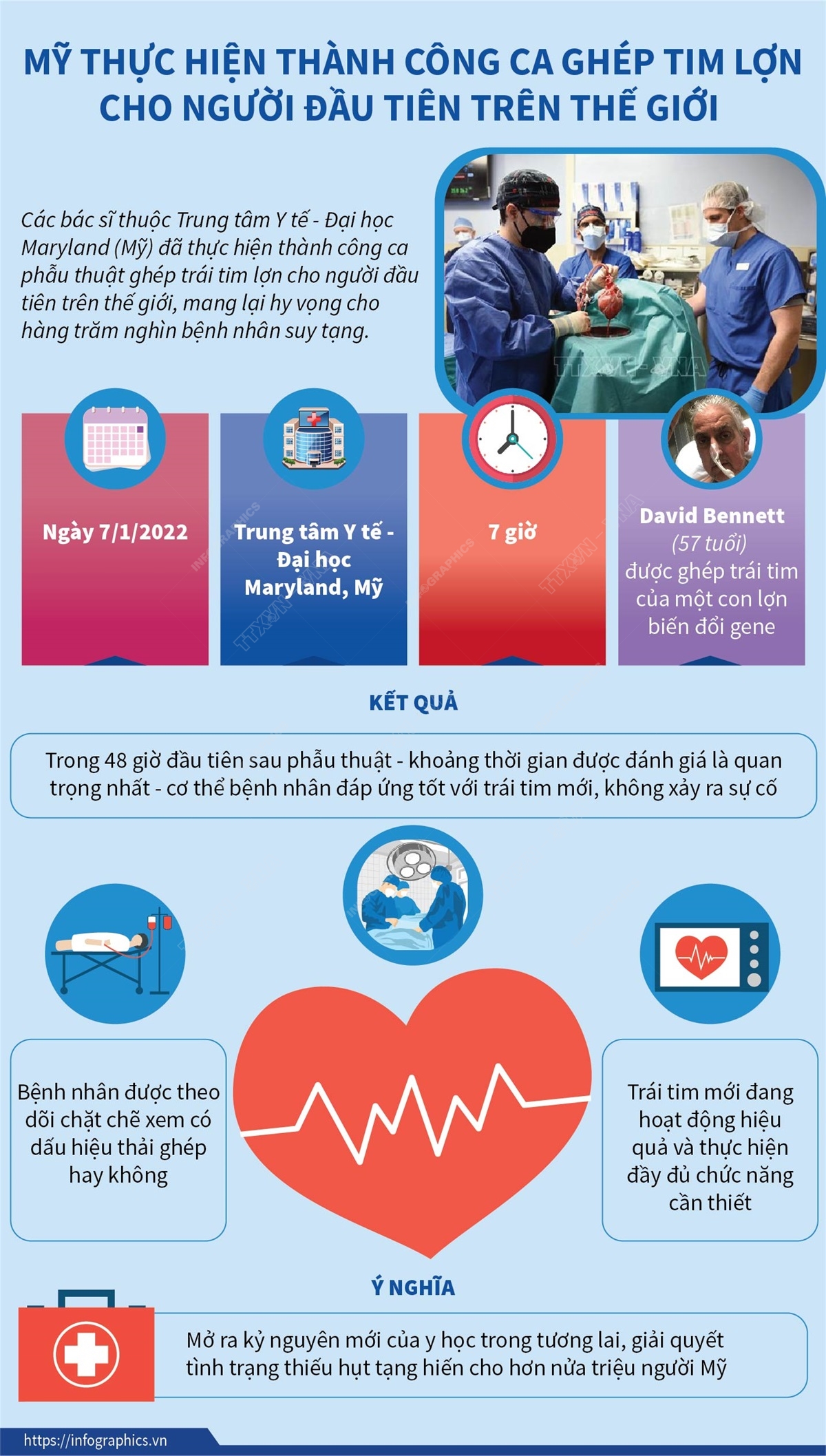 MỸ THỰC HIỆN THÀNH CÔNG CA GHÉP TIM LỢN CHO NGƯỜI ĐẦU TIÊN TRÊN THẾ GIỚI

Các bác sĩ thuộc Trung tâm Y tế - Đại học Maryland (Mỹ) đã thực hiện thành công ca phẫu thuật ghép trái tim lợn cho người đầu tiên trên thế giới, mang lại hy vọng cho hàng trăm nghìn bệnh nhân suy tạng.

TTXVN - VNA

Ngày 7/1/2022

Trung tâm Y tế - Đại học Maryland, Mỹ

7 giờ

David Bennett (57 tuổi) được ghép trái tim của một con lợn biến đổi gene

KẾT QUẢ

Trong 48 giờ đầu tiên sau phẫu thuật - khoảng thời gian được đánh giá là quan trọng nhất - cơ thể bệnh nhân đáp ứng tốt với trái tim mới, không xảy ra sự cố

Bệnh nhân được theo dõi chặt chẽ xem có dấu hiệu thải ghép hay không

Trái tim mới đang hoạt động hiệu quả và thực hiện đầy đủ chức năng cần thiết

Ý NGHĨA

Mở ra kỷ nguyên mới của y học trong tương lai, giải quyết tình trạng thiếu hụt tạng hiến cho hơn nửa triệu người Mỹ

https://infographics.vn