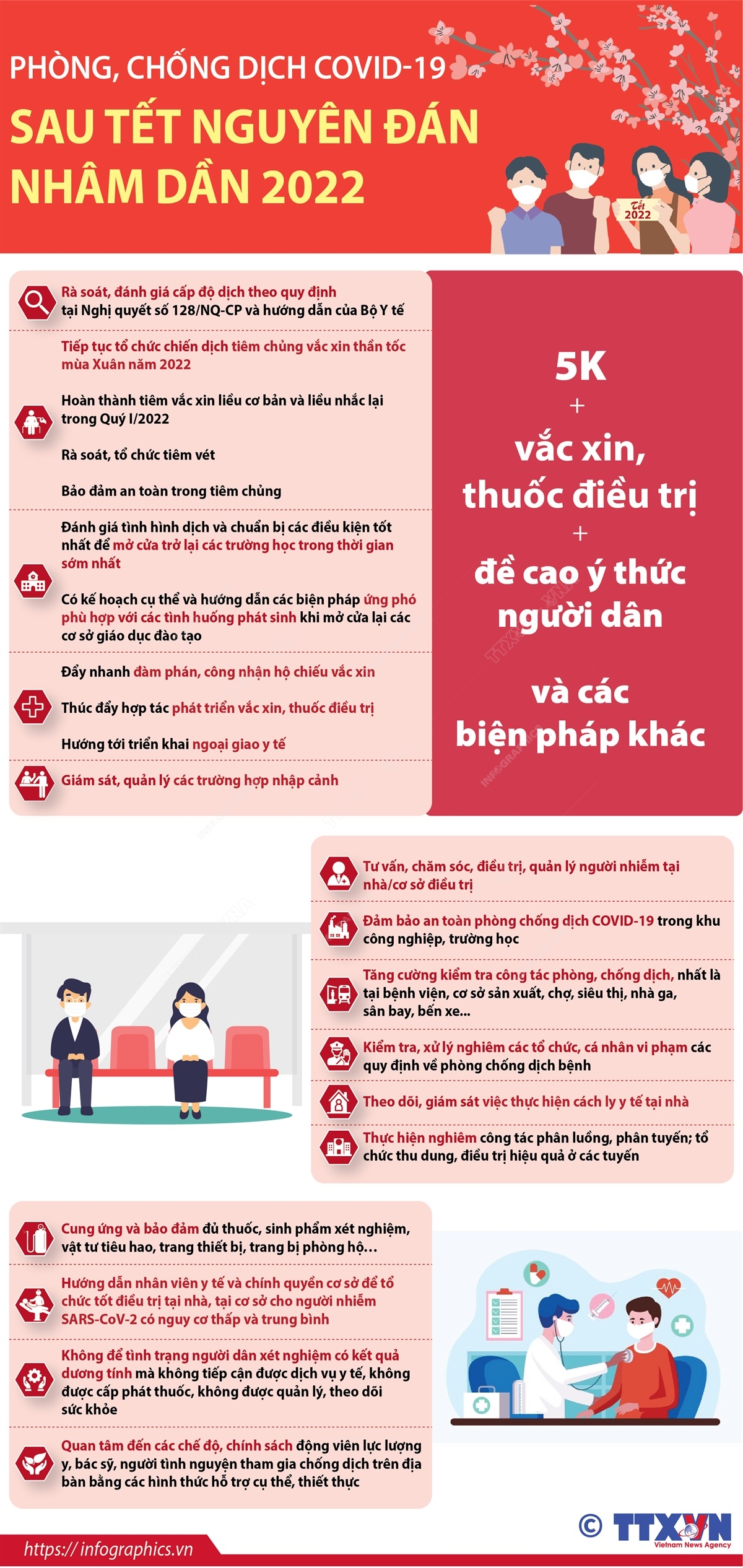 PHÒNG, CHỐNG DỊCH COVID-19
SAU TẾT NGUYÊN ĐÁN NHÂM DẦN 2022

Tết 2022

Rà soát, đánh giá cấp độ dịch theo quy định tại Nghị quyết số 128/NQ-CP và hướng dẫn của Bộ Y tế

Tiếp tục tổ chức chiến dịch tiêm chủng vắc xin thần tốc mùa Xuân năm 2022

Hoàn thành tiêm vắc xin liều cơ bản và liều nhắc lại trong Quý I/2022

Rà soát, tổ chức tiêm vét

Bảo đảm an toàn trong tiêm chủng

Đánh giá tình hình dịch và chuẩn bị các điều kiện tốt nhất để mở cửa trở lại các trường học trong thời gian sớm nhất

Có kế hoạch cụ thể và hướng dẫn các biện pháp ứng phó phù hợp với các tình huống phát sinh khi mở cửa lại các cơ sở giáo dục đào tạo

Đẩy nhanh đàm phán, công nhận hộ chiếu vắc xin

Thúc đẩy hợp tác phát triển vắc xin, thuốc điều trị

Hướng tới triển khai ngoại giao y tế

Giám sát, quản lý các trường hợp nhập cảnh

5K
+
vắc xin, thuốc điều trị
+
đề cao ý thức người dân

và các biện pháp khác

Tư vấn, chăm sóc, điều trị, quản lý người nhiễm tại nhà/cơ sở điều trị

Đảm bảo an toàn phòng chống dịch COVID-19 trong khu công nghiệp, trường học

Tăng cường kiểm tra công tác phòng, chống dịch, nhất là tại bệnh viện, cơ sở sản xuất, chợ, siêu thị, nhà ga, sân bay, bến xe...

Kiểm tra, xử lý nghiêm các tổ chức, cá nhân vi phạm các quy định về phòng chống dịch bệnh

Theo dõi, giám sát việc thực hiện cách ly y tế tại nhà

Thực hiện nghiêm công tác phân luồng, phân tuyến; tổ chức thu dung, điều trị hiệu quả ở các tuyến

Cung ứng và bảo đảm đủ thuốc, sinh phẩm xét nghiệm, vật tư tiêu hao, trang thiết bị, trang bị phòng hộ...

Hướng dẫn nhân viên y tế và chính quyền cơ sở để tổ chức tốt điều trị tại nhà, tại cơ sở cho người nhiễm SARS-CoV-2 có nguy cơ thấp và trung bình

Không để tình trạng người dân xét nghiệm có kết quả dương tính mà không tiếp cận được dịch vụ y tế, không được cấp phát thuốc, không được quản lý, theo dõi sức khỏe

Quan tâm đến các chế độ, chính sách động viên lực lượng y, bác sỹ, người tình nguyện tham gia chống dịch trên địa bàn bằng các hình thức hỗ trợ cụ thể, thiết thực

https://infographics.vn
© TTXVN Vietnam News Agency