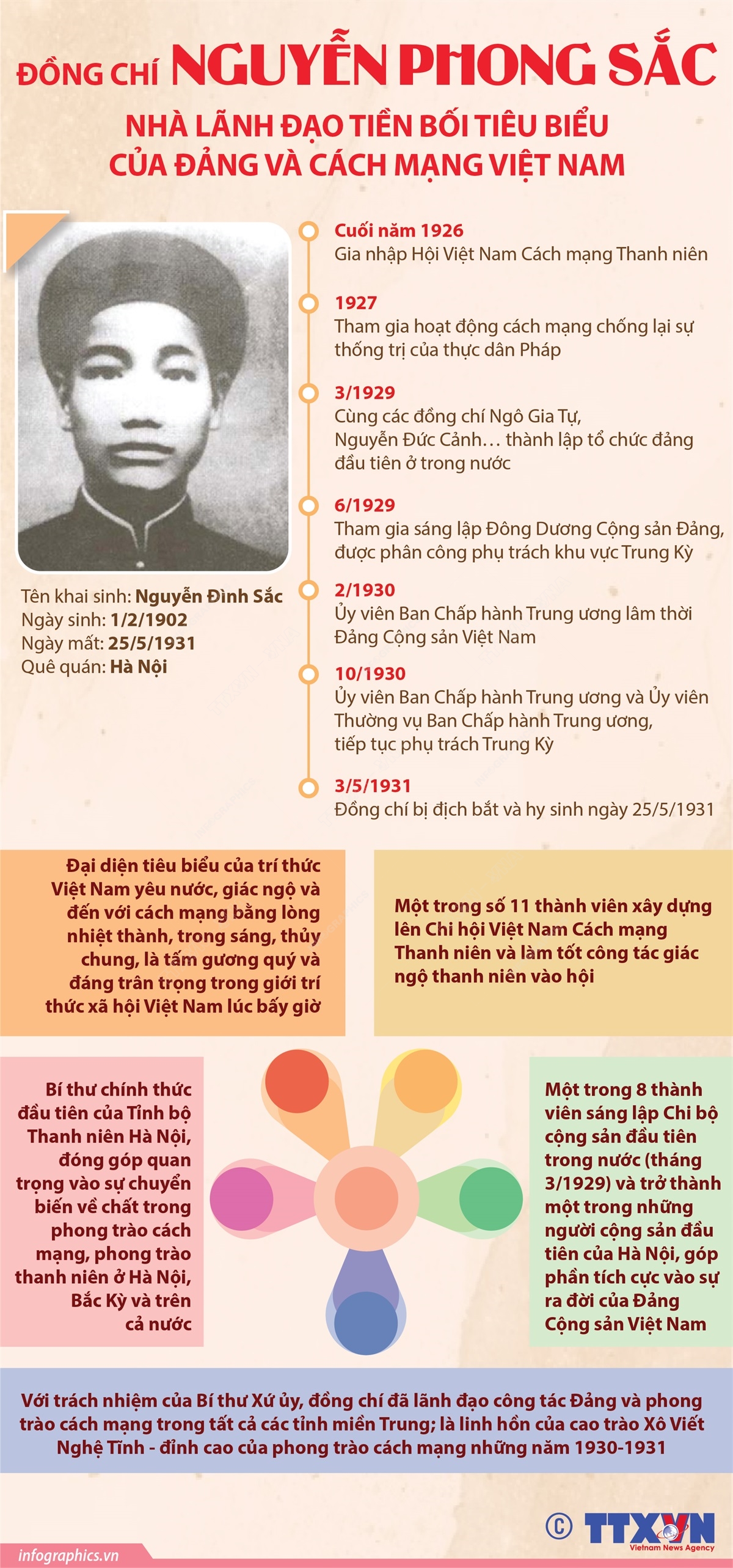 ĐỒNG CHÍ NGUYỄN PHONG SẮC

NHÀ LÃNH ĐẠO TIỀN BỐI TIÊU BIỂU CỦA ĐẢNG VÀ CÁCH MẠNG VIỆT NAM

Tên khai sinh: Nguyễn Đình Sắc
Ngày sinh: 1/2/1902
Ngày mất: 25/5/1931
Quê quán: Hà Nội

Cuối năm 1926
Gia nhập Hội Việt Nam Cách mạng Thanh niên

1927
Tham gia hoạt động cách mạng chống lại sự thống trị của thực dân Pháp

3/1929
Cùng các đồng chí Ngô Gia Tự, Nguyễn Đức Cảnh… thành lập tổ chức đảng đầu tiên ở trong nước

6/1929
Tham gia sáng lập Đông Dương Cộng sản Đảng, được phân công phụ trách khu vực Trung Kỳ

2/1930
Ủy viên Ban Chấp hành Trung ương lâm thời Đảng Cộng sản Việt Nam

10/1930
Ủy viên Ban Chấp hành Trung ương và Ủy viên Thường vụ Ban Chấp hành Trung ương, tiếp tục phụ trách Trung Kỳ

3/5/1931
Đồng chí bị địch bắt và hy sinh ngày 25/5/1931

Đại diện tiêu biểu của trí thức Việt Nam yêu nước, giác ngộ và đến với cách mạng bằng lòng nhiệt thành, trong sáng, thủy chung, là tấm gương quý và đáng trân trọng trong giới trí thức xã hội Việt Nam lúc bấy giờ

Một trong số 11 thành viên xây dựng lên Chi hội Việt Nam Cách mạng Thanh niên và làm tốt công tác giác ngộ thanh niên vào hội

Bí thư chính thức đầu tiên của Tỉnh bộ Thanh niên Hà Nội, đóng góp quan trọng vào sự chuyển biến về chất trong phong trào cách mạng, phong trào thanh niên ở Hà Nội, Bắc Kỳ và trên cả nước

Một trong 8 thành viên sáng lập Chi bộ cộng sản đầu tiên trong nước (tháng 3/1929) và trở thành một trong những người cộng sản đầu tiên của Hà Nội, góp phần tích cực vào sự ra đời của Đảng Cộng sản Việt Nam

Với trách nhiệm của Bí thư Xứ ủy, đồng chí đã lãnh đạo công tác Đảng và phong trào cách mạng trong tất cả các tỉnh miền Trung; là linh hồn của cao trào Xô Viết Nghệ Tĩnh - đỉnh cao của phong trào cách mạng những năm 1930-1931

© TTXVN Vietnam News Agency

infographics.vn