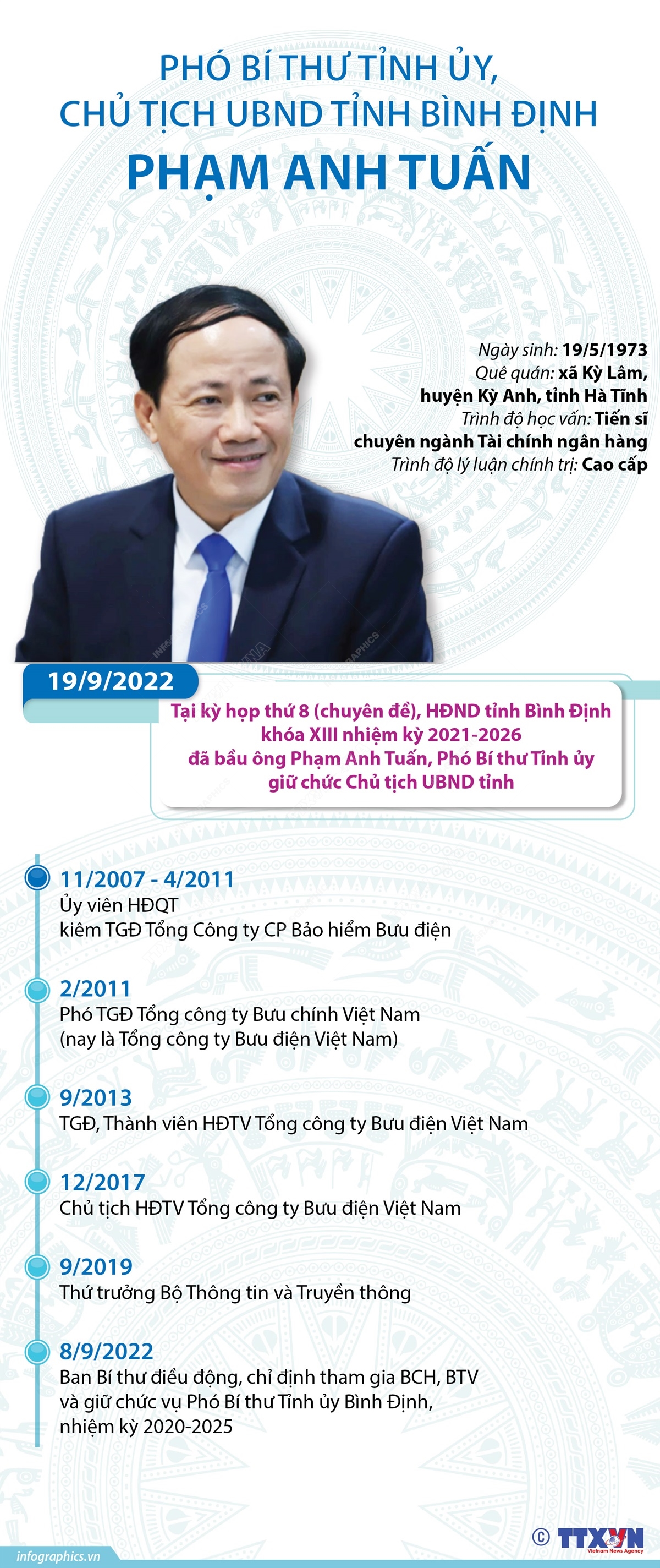 PHÓ BÍ THƯ TỈNH ỦY,
CHỦ TỊCH UBND TỈNH BÌNH ĐỊNH
PHẠM ANH TUẤN

Ngày sinh: 19/5/1973
Quê quán: xã Kỳ Lâm, huyện Kỳ Anh, tỉnh Hà Tĩnh
Trình độ học vấn: Tiến sĩ chuyên ngành Tài chính ngân hàng
Trình độ lý luận chính trị: Cao cấp

19/9/2022
Tại kỳ họp thứ 8 (chuyên đề), HĐND tỉnh Bình Định khóa XIII nhiệm kỳ 2021-2026 đã bầu ông Phạm Anh Tuấn, Phó Bí thư Tỉnh ủy giữ chức Chủ tịch UBND tỉnh

11/2007 - 4/2011
Ủy viên HĐQT kiêm TGĐ Tổng Công ty CP Bảo hiểm Bưu điện

2/2011
Phó TGĐ Tổng công ty Bưu chính Việt Nam (nay là Tổng công ty Bưu điện Việt Nam)

9/2013
TGĐ, Thành viên HĐTV Tổng công ty Bưu điện Việt Nam

12/2017
Chủ tịch HĐTV Tổng công ty Bưu điện Việt Nam

9/2019
Thứ trưởng Bộ Thông tin và Truyền thông

8/9/2022
Ban Bí thư điều động, chỉ định tham gia BCH, BTV và giữ chức vụ Phó Bí thư Tỉnh ủy Bình Định, nhiệm kỳ 2020-2025

infographics.vn
© TTXVN Vietnam News Agency