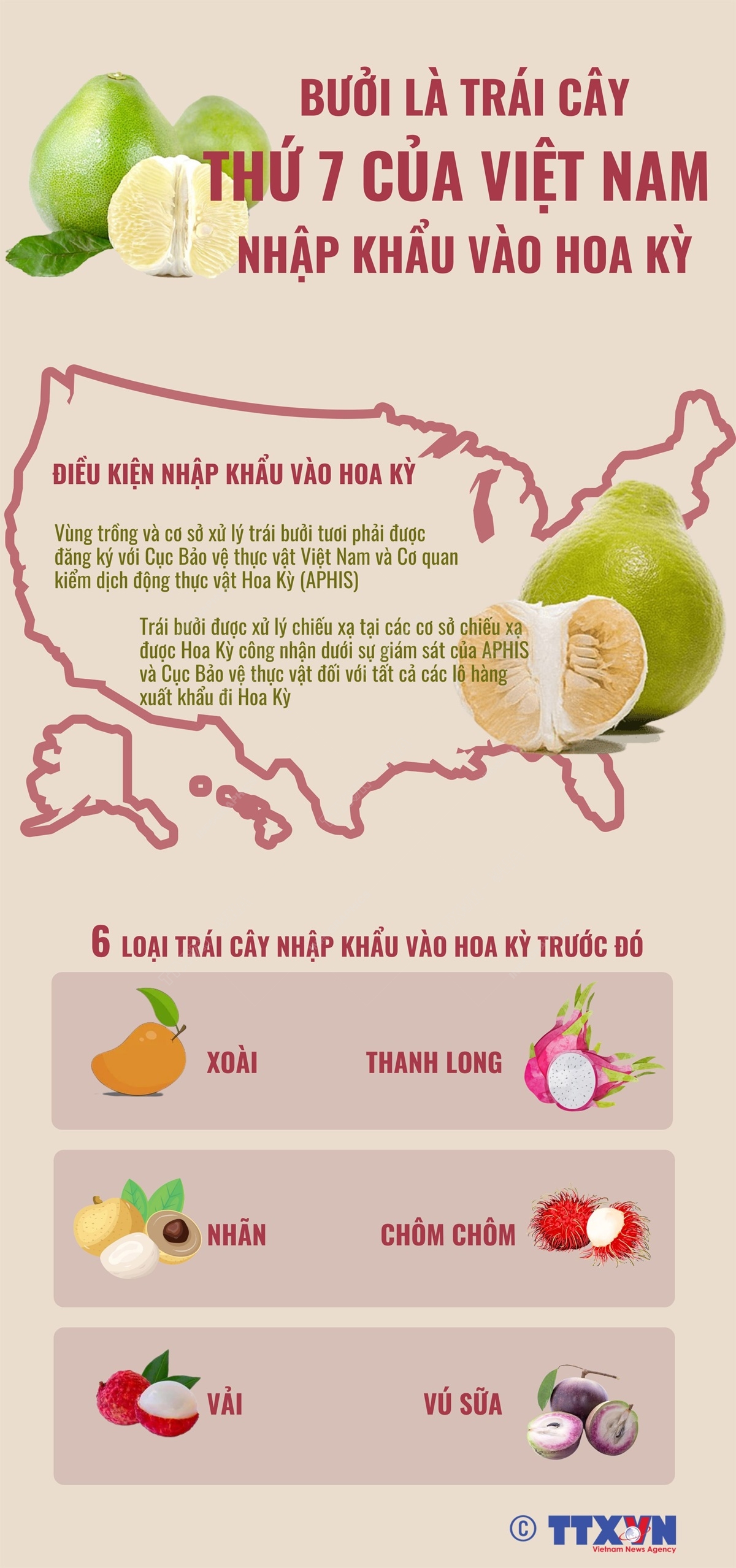 BƯỞI LÀ TRÁI CÂY
THỨ 7 CỦA VIỆT NAM
NHẬP KHẨU VÀO HOA KỲ

ĐIỀU KIỆN NHẬP KHẨU VÀO HOA KỲ

Vùng trồng và cơ sở xử lý trái bưởi tươi phải được đăng ký với Cục Bảo vệ thực vật Việt Nam và Cơ quan kiểm dịch động thực vật Hoa Kỳ (APHIS)

Trái bưởi được xử lý chiếu xạ tại các cơ sở chiếu xạ được Hoa Kỳ công nhận dưới sự giám sát của APHIS và Cục Bảo vệ thực vật đối với tất cả các lô hàng xuất khẩu đi Hoa Kỳ

6 LOẠI TRÁI CÂY NHẬP KHẨU VÀO HOA KỲ TRƯỚC ĐÓ

XOÀI
THANH LONG
NHÃN
CHÔM CHÔM
VẢI
VÚ SỮA

© TTXVN
Vietnam News Agency