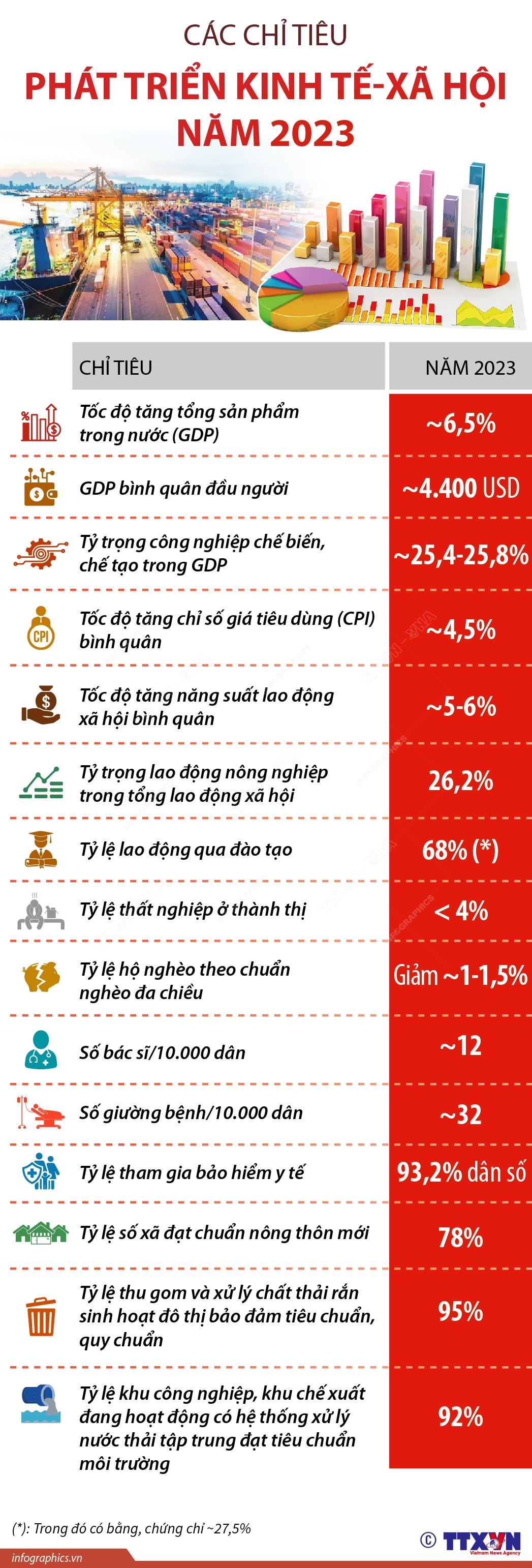 CÁC CHỈ TIÊU
PHÁT TRIỂN KINH TẾ-XÃ HỘI NĂM 2023

| CHỈ TIÊU | NĂM 2023 |
|---|---|
| Tốc độ tăng tổng sản phẩm trong nước (GDP) | ~6,5% |
| GDP bình quân đầu người | ~4.400 USD |
| Tỷ trọng công nghiệp chế biến, chế tạo trong GDP | ~25,4-25,8% |
| Tốc độ tăng chỉ số giá tiêu dùng (CPI) bình quân | ~4,5% |
| Tốc độ tăng năng suất lao động xã hội bình quân | ~5-6% |
| Tỷ trọng lao động nông nghiệp trong tổng lao động xã hội | 26,2% |
| Tỷ lệ lao động qua đào tạo | 68% (*) |
| Tỷ lệ thất nghiệp ở thành thị | < 4% |
| Tỷ lệ hộ nghèo theo chuẩn nghèo đa chiều | Giảm ~1-1,5% |
| Số bác sĩ/10.000 dân | ~12 |
| Số giường bệnh/10.000 dân | ~32 |
| Tỷ lệ tham gia bảo hiểm y tế | 93,2% dân số |
| Tỷ lệ số xã đạt chuẩn nông thôn mới | 78% |
| Tỷ lệ thu gom và xử lý chất thải rắn sinh hoạt đô thị bảo đảm tiêu chuẩn, quy chuẩn | 95% |
| Tỷ lệ khu công nghiệp, khu chế xuất đang hoạt động có hệ thống xử lý nước thải tập trung đạt tiêu chuẩn môi trường | 92% |

(*): Trong đó có bằng, chứng chỉ ~27,5%

infographics.vn
© TTXVN Vietnam News Agency