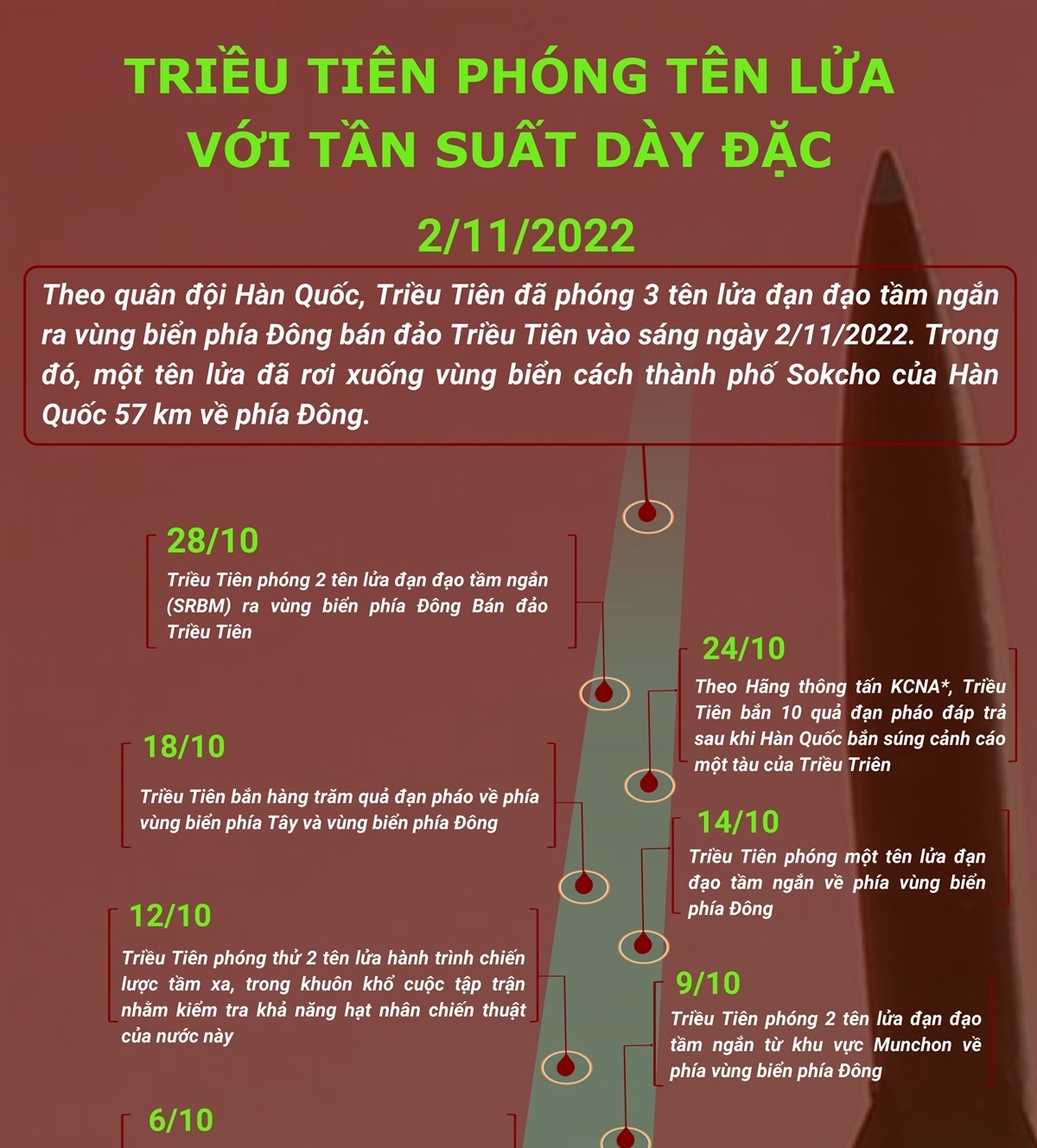 TRIỀU TIÊN PHÓNG TÊN LỬA VỚI TẦN SUẤT DÀY ĐẶC

2/11/2022

Theo quân đội Hàn Quốc, Triều Tiên đã phóng 3 tên lửa đạn đạo tầm ngắn ra vùng biển phía Đông bán đảo Triều Tiên vào sáng ngày 2/11/2022. Trong đó, một tên lửa đã rơi xuống vùng biển cách thành phố Sokcho của Hàn Quốc 57 km về phía Đông.

28/10
Triều Tiên phóng 2 tên lửa đạn đạo tầm ngắn (SRBM) ra vùng biển phía Đông Bán đảo Triều Tiên

24/10
Theo Hãng thông tấn KCNA*, Triều Tiên bắn 10 quả đạn pháo đáp trả sau khi Hàn Quốc bắn súng cảnh cáo một tàu của Triều Triên

18/10
Triều Tiên bắn hàng trăm quả đạn pháo về phía vùng biển phía Tây và vùng biển phía Đông

14/10
Triều Tiên phóng một tên lửa đạn đạo tầm ngắn về phía vùng biển phía Đông

12/10
Triều Tiên phóng thử 2 tên lửa hành trình chiến lược tầm xa, trong khuôn khổ cuộc tập trận nhằm kiểm tra khả năng hạt nhân chiến thuật của nước này

9/10
Triều Tiên phóng 2 tên lửa đạn đạo tầm ngắn từ khu vực Munchon về phía vùng biển phía Đông

6/10