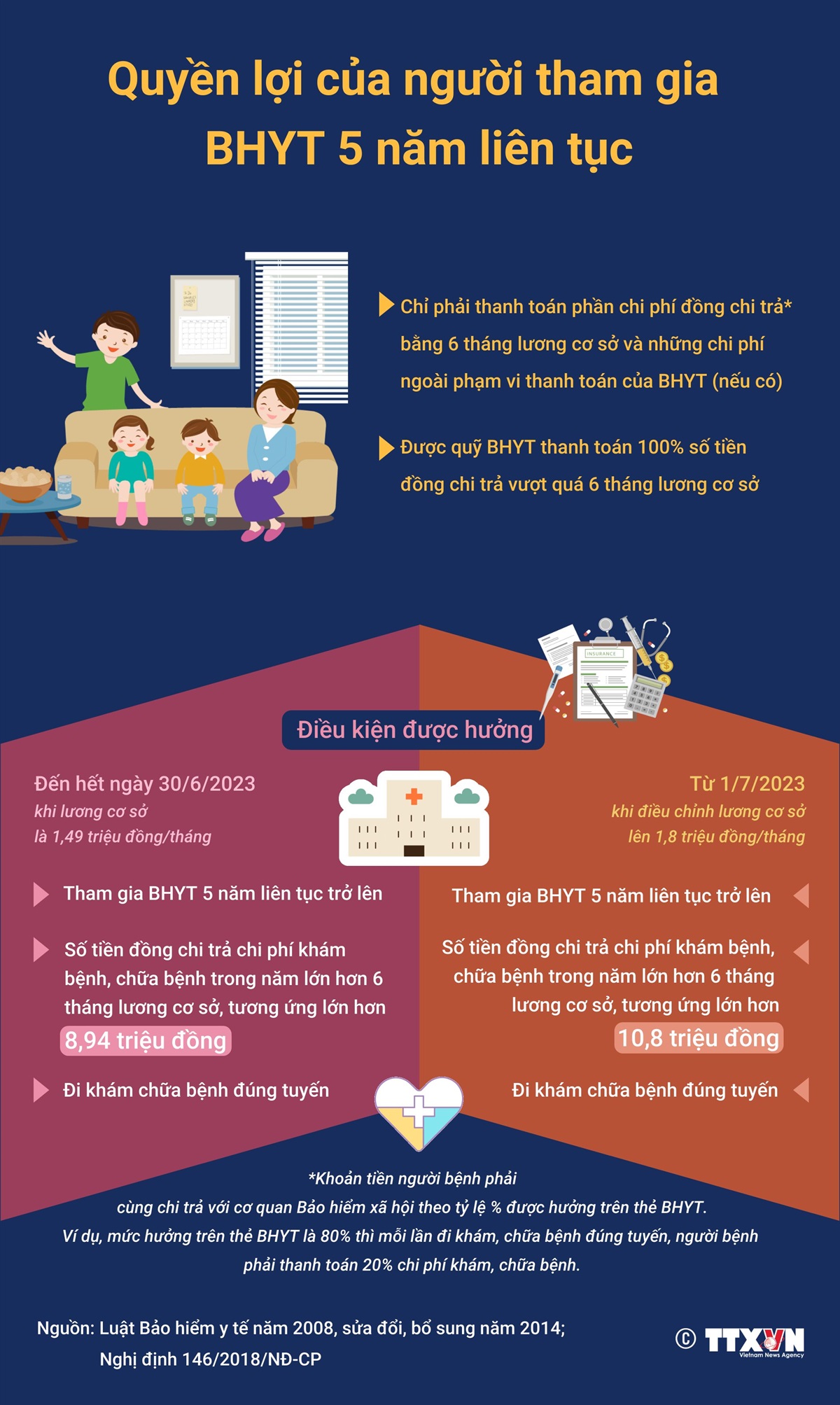 Quyền lợi của người tham gia BHYT 5 năm liên tục

Chỉ phải thanh toán phần chi phí đồng chi trả* bằng 6 tháng lương cơ sở và những chi phí ngoài phạm vi thanh toán của BHYT (nếu có)

Được quỹ BHYT thanh toán 100% số tiền đồng chi trả vượt quá 6 tháng lương cơ sở

INSURANCE

Điều kiện được hưởng

Đến hết ngày 30/6/2023
khi lương cơ sở là 1,49 triệu đồng/tháng

Tham gia BHYT 5 năm liên tục trở lên

Số tiền đồng chi trả chi phí khám bệnh, chữa bệnh trong năm lớn hơn 6 tháng lương cơ sở, tương ứng lớn hơn 8,94 triệu đồng

Đi khám chữa bệnh đúng tuyến

Từ 1/7/2023
khi điều chỉnh lương cơ sở lên 1,8 triệu đồng/tháng

Tham gia BHYT 5 năm liên tục trở lên

Số tiền đồng chi trả chi phí khám bệnh, chữa bệnh trong năm lớn hơn 6 tháng lương cơ sở, tương ứng lớn hơn 10,8 triệu đồng

Đi khám chữa bệnh đúng tuyến

*Khoản tiền người bệnh phải cùng chi trả với cơ quan Bảo hiểm xã hội theo tỷ lệ % được hưởng trên thẻ BHYT.
Ví dụ, mức hưởng trên thẻ BHYT là 80% thì mỗi lần đi khám, chữa bệnh đúng tuyến, người bệnh phải thanh toán 20% chi phí khám, chữa bệnh.

Nguồn: Luật Bảo hiểm y tế năm 2008, sửa đổi, bổ sung năm 2014; Nghị định 146/2018/NĐ-CP

© TTXVN Vietnam News Agency