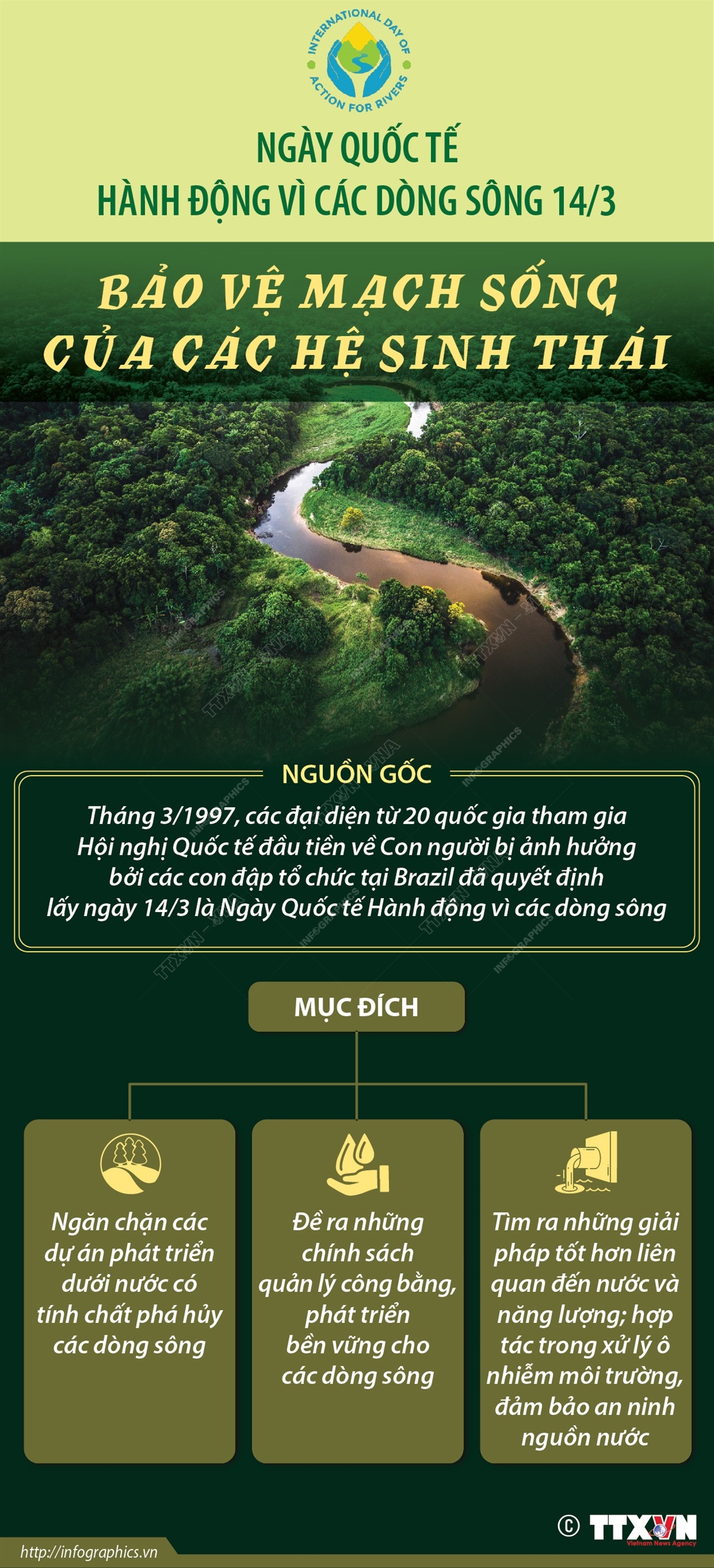 INTERNATIONAL DAY OF ACTION FOR RIVERS

NGÀY QUỐC TẾ
HÀNH ĐỘNG VÌ CÁC DÒNG SÔNG 14/3

BẢO VỆ MẠCH SỐNG
CỦA CÁC HỆ SINH THÁI

NGUỒN GỐC

Tháng 3/1997, các đại diện từ 20 quốc gia tham gia Hội nghị Quốc tế đầu tiên về Con người bị ảnh hưởng bởi các con đập tổ chức tại Brazil đã quyết định lấy ngày 14/3 là Ngày Quốc tế Hành động vì các dòng sông

MỤC ĐÍCH

Ngăn chặn các dự án phát triển dưới nước có tính chất phá hủy các dòng sông

Đề ra những chính sách quản lý công bằng, phát triển bền vững cho các dòng sông

Tìm ra những giải pháp tốt hơn liên quan đến nước và năng lượng; hợp tác trong xử lý ô nhiễm môi trường, đảm bảo an ninh nguồn nước

http://infographics.vn

© TTXVN Vietnam News Agency