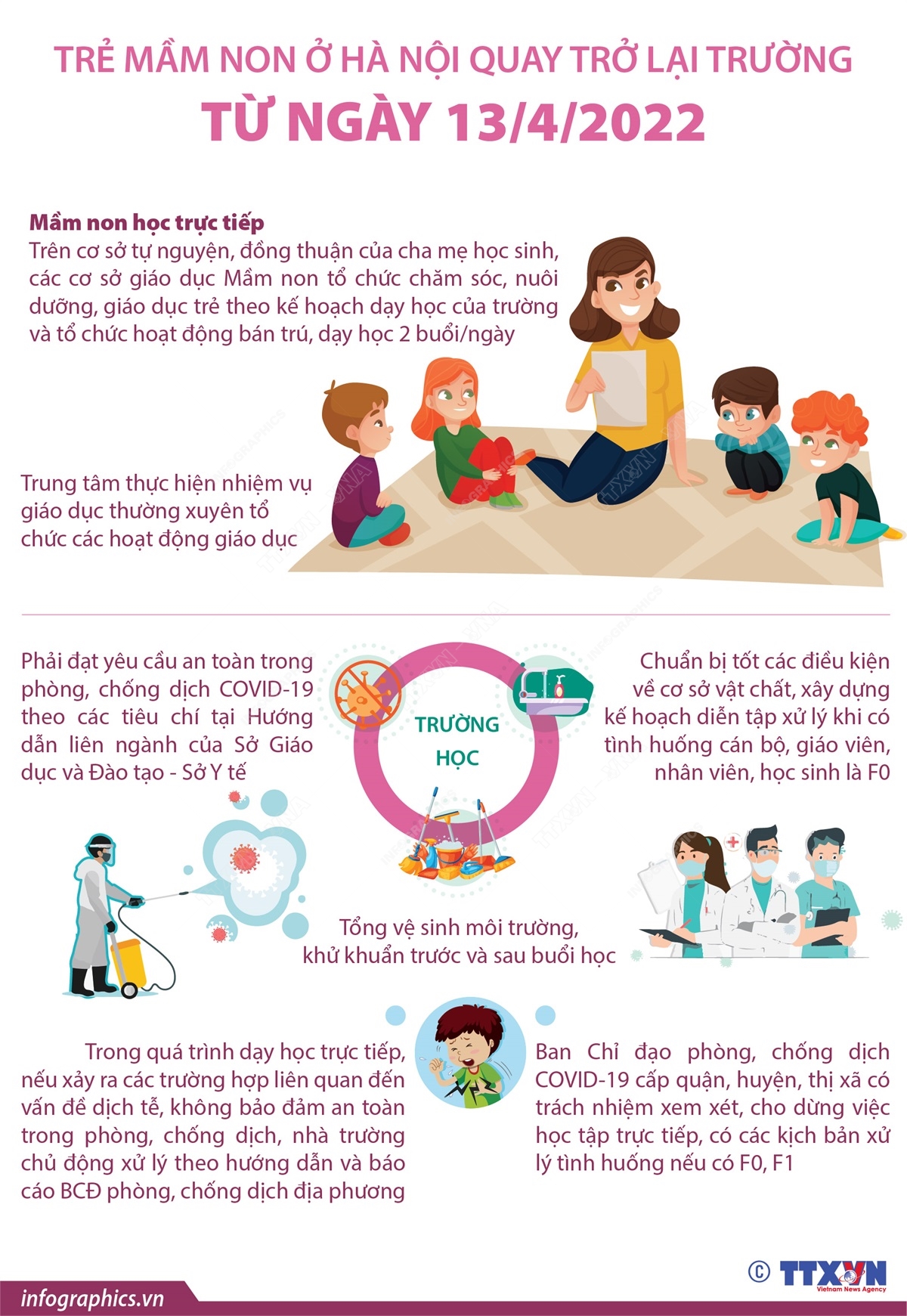 TRẺ MẦM NON Ở HÀ NỘI QUAY TRỞ LẠI TRƯỜNG
TỪ NGÀY 13/4/2022

Mầm non học trực tiếp
Trên cơ sở tự nguyện, đồng thuận của cha mẹ học sinh, các cơ sở giáo dục Mầm non tổ chức chăm sóc, nuôi dưỡng, giáo dục trẻ theo kế hoạch dạy học của trường và tổ chức hoạt động bán trú, dạy học 2 buổi/ngày

Trung tâm thực hiện nhiệm vụ giáo dục thường xuyên tổ chức các hoạt động giáo dục

Phải đạt yêu cầu an toàn trong phòng, chống dịch COVID-19 theo các tiêu chí tại Hướng dẫn liên ngành của Sở Giáo dục và Đào tạo - Sở Y tế

TRƯỜNG HỌC

Chuẩn bị tốt các điều kiện về cơ sở vật chất, xây dựng kế hoạch diễn tập xử lý khi có tình huống cán bộ, giáo viên, nhân viên, học sinh là F0

Tổng vệ sinh môi trường, khử khuẩn trước và sau buổi học

Trong quá trình dạy học trực tiếp, nếu xảy ra các trường hợp liên quan đến vấn đề dịch tễ, không bảo đảm an toàn trong phòng, chống dịch, nhà trường chủ động xử lý theo hướng dẫn và báo cáo BCĐ phòng, chống dịch địa phương

Ban Chỉ đạo phòng, chống dịch COVID-19 cấp quận, huyện, thị xã có trách nhiệm xem xét, cho dừng việc học tập trực tiếp, có các kịch bản xử lý tình huống nếu có F0, F1

infographics.vn

© TTXVN Vietnam News Agency