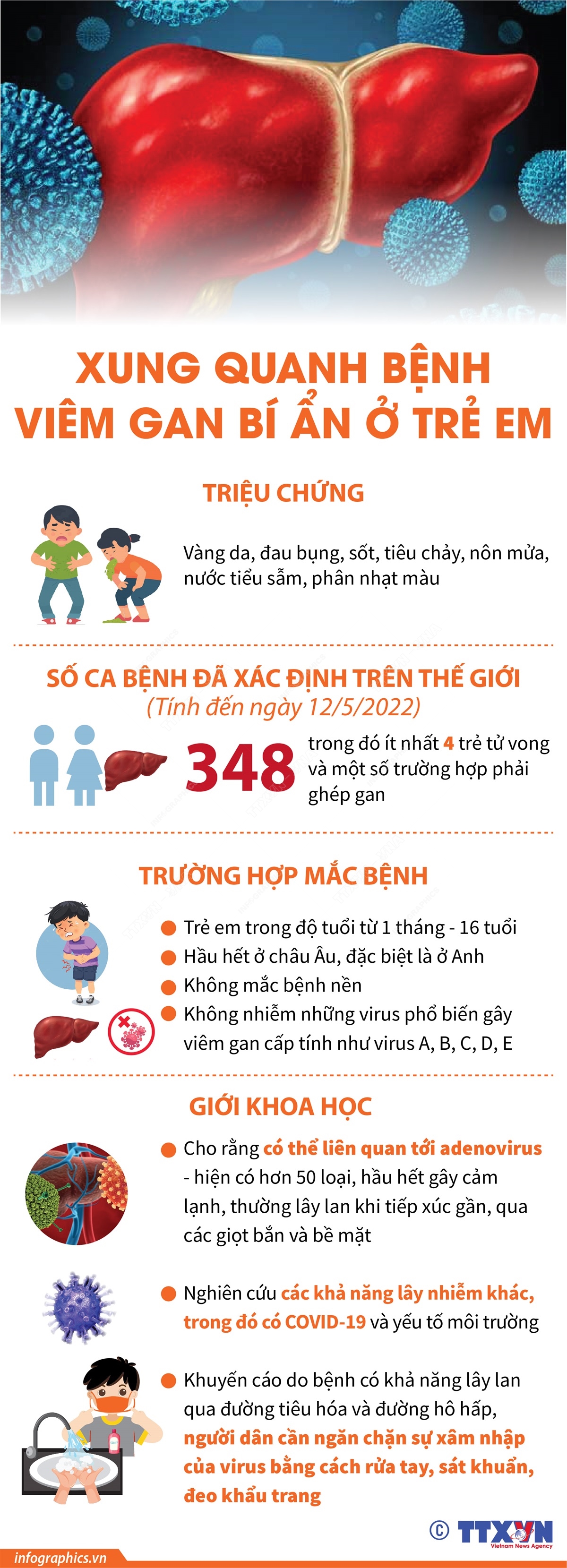 XUNG QUANH BỆNH VIÊM GAN BÍ ẨN Ở TRẺ EM

TRIỆU CHỨNG

Vàng da, đau bụng, sốt, tiêu chảy, nôn mửa, nước tiểu sẫm, phân nhạt màu

SỐ CA BỆNH ĐÃ XÁC ĐỊNH TRÊN THẾ GIỚI
(Tính đến ngày 12/5/2022)

348 trong đó ít nhất 4 trẻ tử vong và một số trường hợp phải ghép gan

TRƯỜNG HỢP MẮC BỆNH

Trẻ em trong độ tuổi từ 1 tháng - 16 tuổi
Hầu hết ở châu Âu, đặc biệt là ở Anh
Không mắc bệnh nền
Không nhiễm những virus phổ biến gây viêm gan cấp tính như virus A, B, C, D, E

GIỚI KHOA HỌC

Cho rằng có thể liên quan tới adenovirus - hiện có hơn 50 loại, hầu hết gây cảm lạnh, thường lây lan khi tiếp xúc gần, qua các giọt bắn và bề mặt

Nghiên cứu các khả năng lây nhiễm khác, trong đó có COVID-19 và yếu tố môi trường

Khuyến cáo do bệnh có khả năng lây lan qua đường tiêu hóa và đường hô hấp, người dân cần ngăn chặn sự xâm nhập của virus bằng cách rửa tay, sát khuẩn, đeo khẩu trang

© TTXVN Vietnam News Agency

infographics.vn