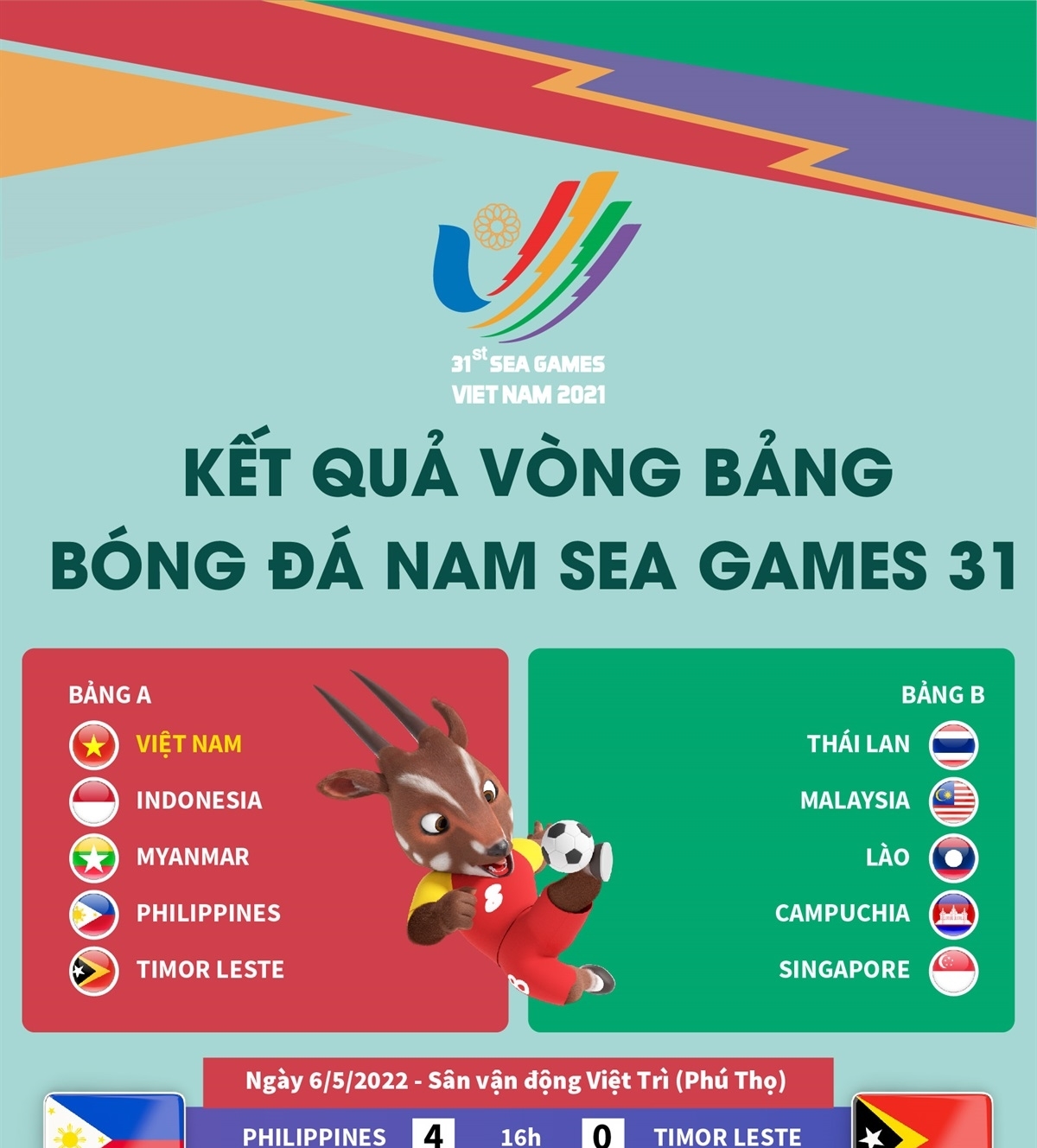 31st SEA GAMES
VIET NAM 2021

KẾT QUẢ VÒNG BẢNG
BÓNG ĐÁ NAM SEA GAMES 31

BẢNG A
VIỆT NAM
INDONESIA
MYANMAR
PHILIPPINES
TIMOR LESTE

BẢNG B
THÁI LAN
MALAYSIA
LÀO
CAMPUCHIA
SINGAPORE

Ngày 6/5/2022 - Sân vận động Việt Trì (Phú Thọ)

PHILIPPINES 4 16h 0 TIMOR LESTE