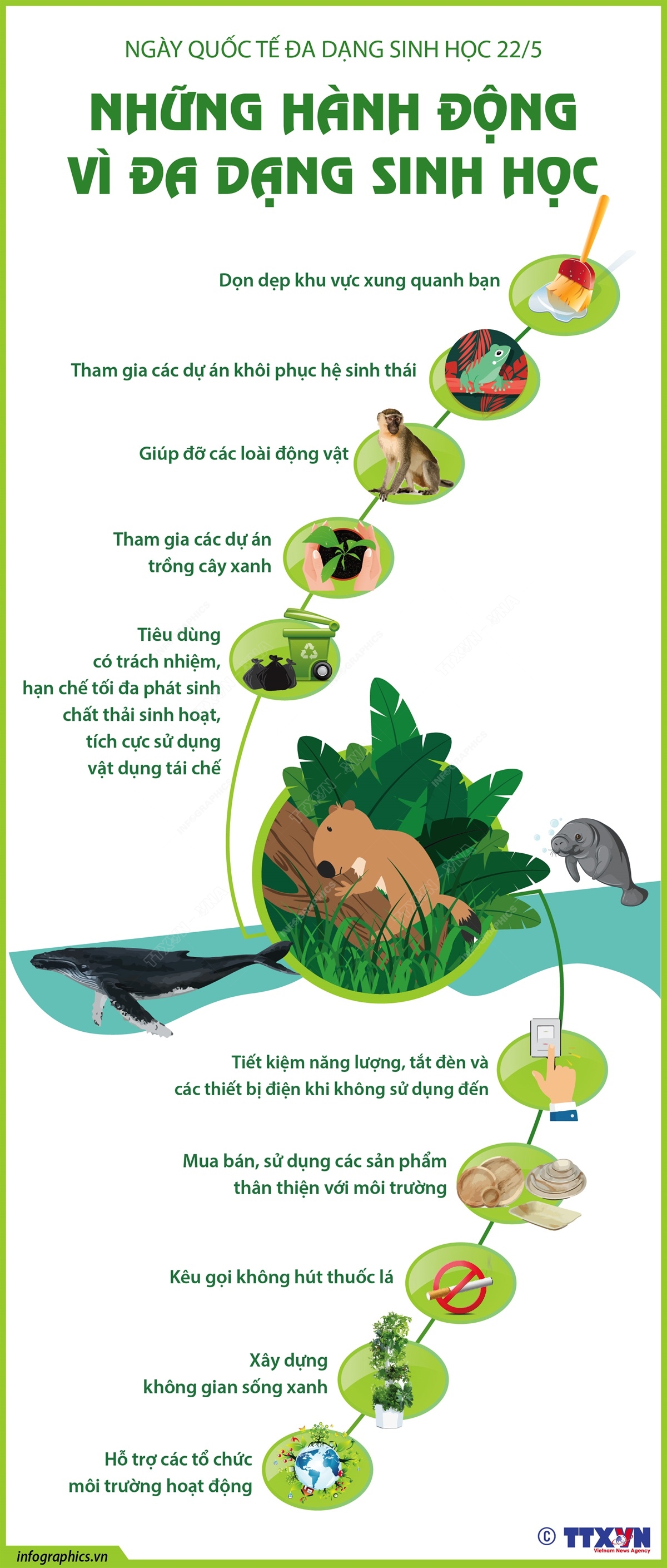 NGÀY QUỐC TẾ ĐA DẠNG SINH HỌC 22/5

NHỮNG HÀNH ĐỘNG VÌ ĐA DẠNG SINH HỌC

Dọn dẹp khu vực xung quanh bạn

Tham gia các dự án khôi phục hệ sinh thái

Giúp đỡ các loài động vật

Tham gia các dự án trồng cây xanh

Tiêu dùng có trách nhiệm, hạn chế tối đa phát sinh chất thải sinh hoạt, tích cực sử dụng vật dụng tái chế

Tiết kiệm năng lượng, tắt đèn và các thiết bị điện khi không sử dụng đến

Mua bán, sử dụng các sản phẩm thân thiện với môi trường

Kêu gọi không hút thuốc lá

Xây dựng không gian sống xanh

Hỗ trợ các tổ chức môi trường hoạt động

infographics.vn

© TTXVN Vietnam News Agency