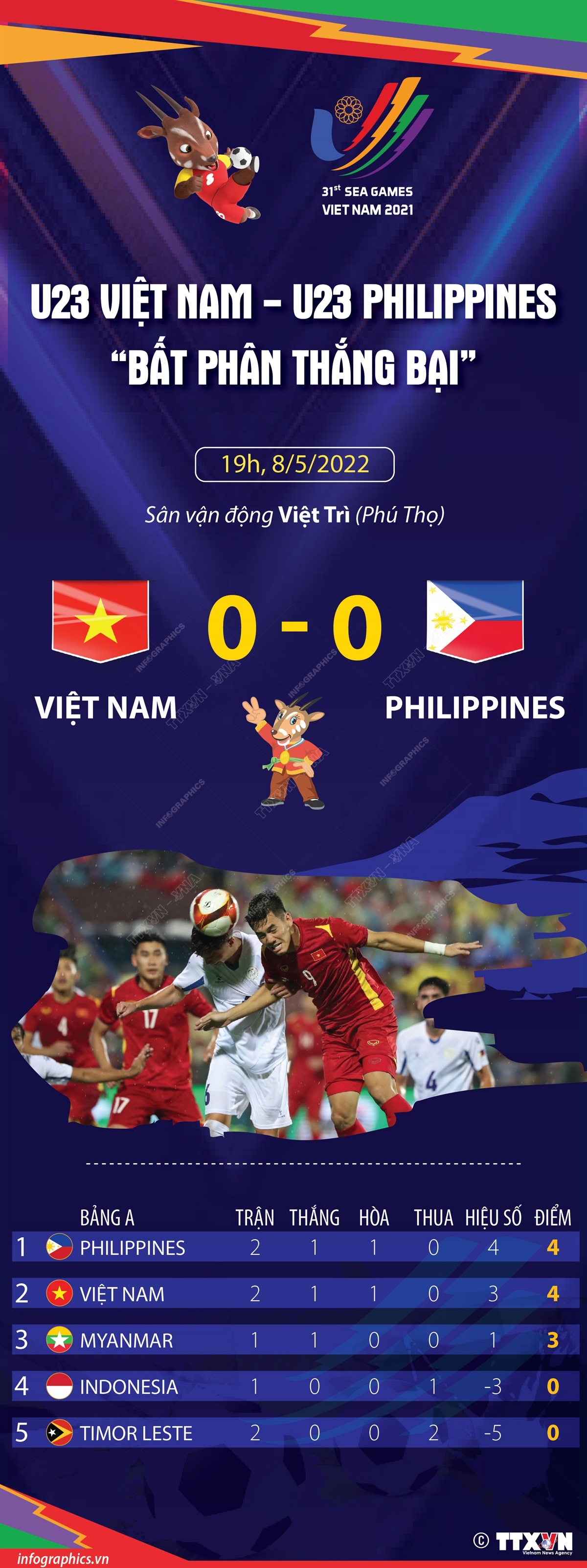 31st SEA GAMES
VIET NAM 2021

U23 VIỆT NAM – U23 PHILIPPINES
"BẤT PHÂN THẮNG BẠI"

19h, 8/5/2022

Sân vận động Việt Trì (Phú Thọ)

0 - 0

VIỆT NAM

PHILIPPINES

|  | BẢNG A | TRẬN | THẮNG | HÒA | THUA | HIỆU SỐ | ĐIỂM |
|---|---|---|---|---|---|---|---|
| 1 | PHILIPPINES | 2 | 1 | 1 | 0 | 4 | 4 |
| 2 | VIỆT NAM | 2 | 1 | 1 | 0 | 3 | 4 |
| 3 | MYANMAR | 1 | 1 | 0 | 0 | 1 | 3 |
| 4 | INDONESIA | 1 | 0 | 0 | 1 | -3 | 0 |
| 5 | TIMOR LESTE | 2 | 0 | 0 | 2 | -5 | 0 |

infographics.vn

© TTXVN Vietnam News Agency