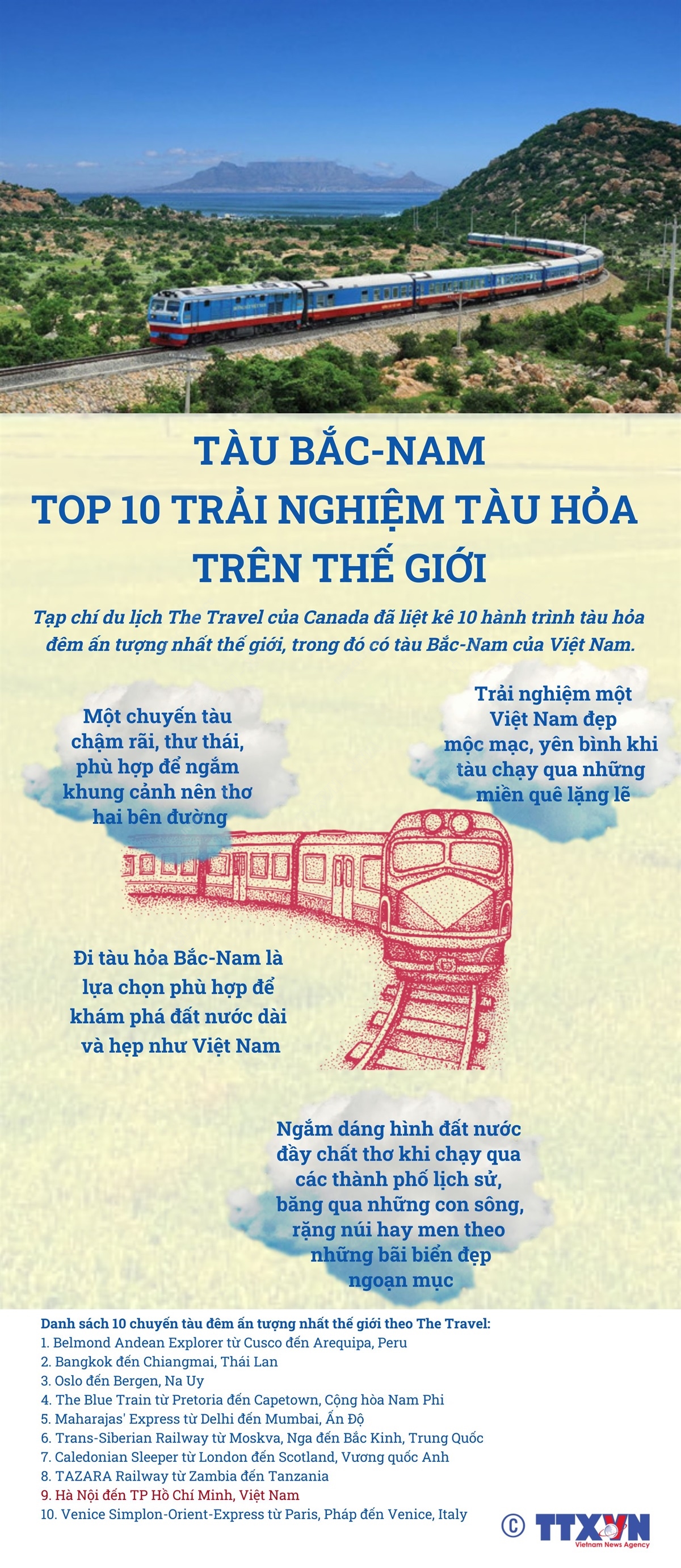 TÀU BẮC-NAM
TOP 10 TRẢI NGHIỆM TÀU HỎA TRÊN THẾ GIỚI

Tạp chí du lịch The Travel của Canada đã liệt kê 10 hành trình tàu hỏa đêm ấn tượng nhất thế giới, trong đó có tàu Bắc-Nam của Việt Nam.

Một chuyến tàu chậm rãi, thư thái, phù hợp để ngắm khung cảnh nên thơ hai bên đường

Trải nghiệm một Việt Nam đẹp mộc mạc, yên bình khi tàu chạy qua những miền quê lặng lẽ

Đi tàu hỏa Bắc-Nam là lựa chọn phù hợp để khám phá đất nước dài và hẹp như Việt Nam

Ngắm dáng hình đất nước đầy chất thơ khi chạy qua các thành phố lịch sử, băng qua những con sông, rặng núi hay men theo những bãi biển đẹp ngoạn mục

Danh sách 10 chuyến tàu đêm ấn tượng nhất thế giới theo The Travel:
1. Belmond Andean Explorer từ Cusco đến Arequipa, Peru
2. Bangkok đến Chiangmai, Thái Lan
3. Oslo đến Bergen, Na Uy
4. The Blue Train từ Pretoria đến Capetown, Cộng hòa Nam Phi
5. Maharajas' Express từ Delhi đến Mumbai, Ấn Độ
6. Trans-Siberian Railway từ Moskva, Nga đến Bắc Kinh, Trung Quốc
7. Caledonian Sleeper từ London đến Scotland, Vương quốc Anh
8. TAZARA Railway từ Zambia đến Tanzania
9. Hà Nội đến TP Hồ Chí Minh, Việt Nam
10. Venice Simplon-Orient-Express từ Paris, Pháp đến Venice, Italy

© TTXVN Vietnam News Agency