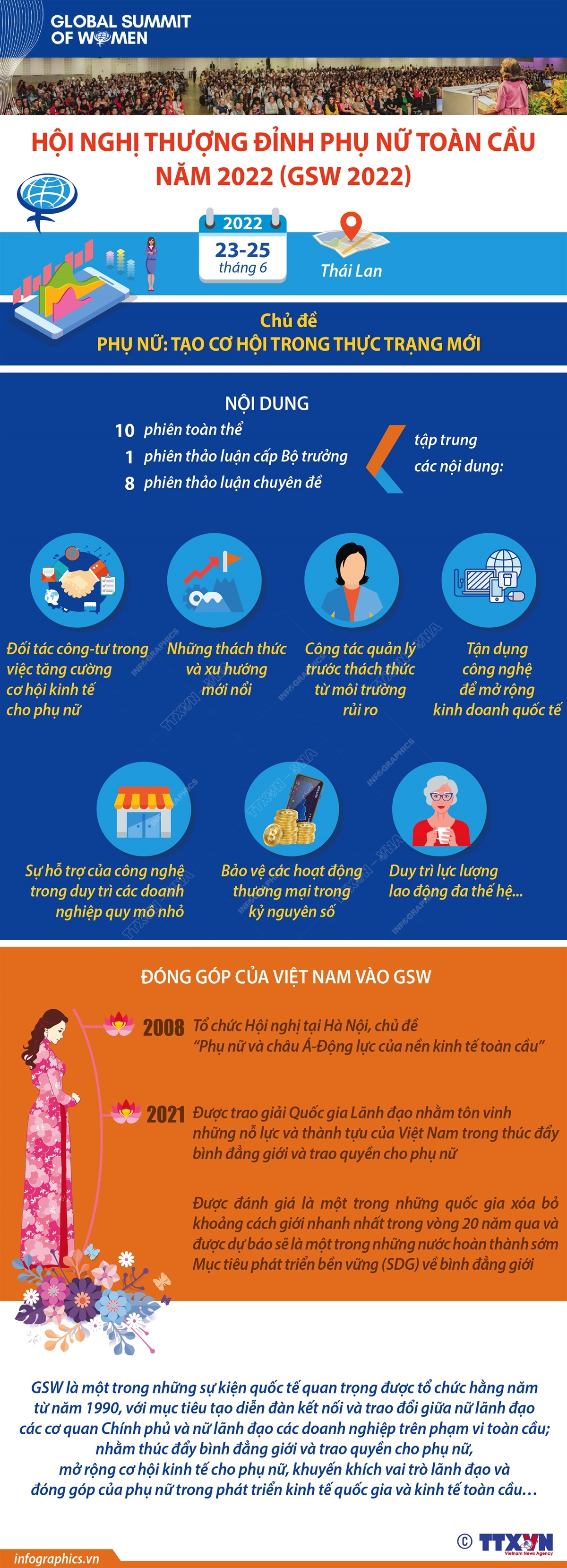 GLOBAL SUMMIT OF WOMEN

HỘI NGHỊ THƯỢNG ĐỈNH PHỤ NỮ TOÀN CẦU NĂM 2022 (GSW 2022)

2022
23-25
tháng 6

Thái Lan

Chủ đề
PHỤ NỮ: TẠO CƠ HỘI TRONG THỰC TRẠNG MỚI

NỘI DUNG
10 phiên toàn thể
1 phiên thảo luận cấp Bộ trưởng
8 phiên thảo luận chuyên đề

tập trung các nội dung:

Đối tác công-tư trong việc tăng cường cơ hội kinh tế cho phụ nữ

Những thách thức và xu hướng mới nổi

Công tác quản lý trước thách thức từ môi trường rủi ro

Tận dụng công nghệ để mở rộng kinh doanh quốc tế

Sự hỗ trợ của công nghệ trong duy trì các doanh nghiệp quy mô nhỏ

Bảo vệ các hoạt động thương mại trong kỷ nguyên số

Duy trì lực lượng lao động đa thế hệ...

ĐÓNG GÓP CỦA VIỆT NAM VÀO GSW

2008 Tổ chức Hội nghị tại Hà Nội, chủ đề "Phụ nữ và châu Á-Động lực của nền kinh tế toàn cầu"

2021 Được trao giải Quốc gia Lãnh đạo nhằm tôn vinh những nỗ lực và thành tựu của Việt Nam trong thúc đẩy bình đẳng giới và trao quyền cho phụ nữ

Được đánh giá là một trong những quốc gia xóa bỏ khoảng cách giới nhanh nhất trong vòng 20 năm qua và được dự báo sẽ là một trong những nước hoàn thành sớm Mục tiêu phát triển bền vững (SDG) về bình đẳng giới

GSW là một trong những sự kiện quốc tế quan trọng được tổ chức hằng năm từ năm 1990, với mục tiêu tạo diễn đàn kết nối và trao đổi giữa nữ lãnh đạo các cơ quan Chính phủ và nữ lãnh đạo các doanh nghiệp trên phạm vi toàn cầu; nhằm thúc đẩy bình đẳng giới và trao quyền cho phụ nữ, mở rộng cơ hội kinh tế cho phụ nữ, khuyến khích vai trò lãnh đạo và đóng góp của phụ nữ trong phát triển kinh tế quốc gia và kinh tế toàn cầu…

infographics.vn
© TTXVN Vietnam News Agency