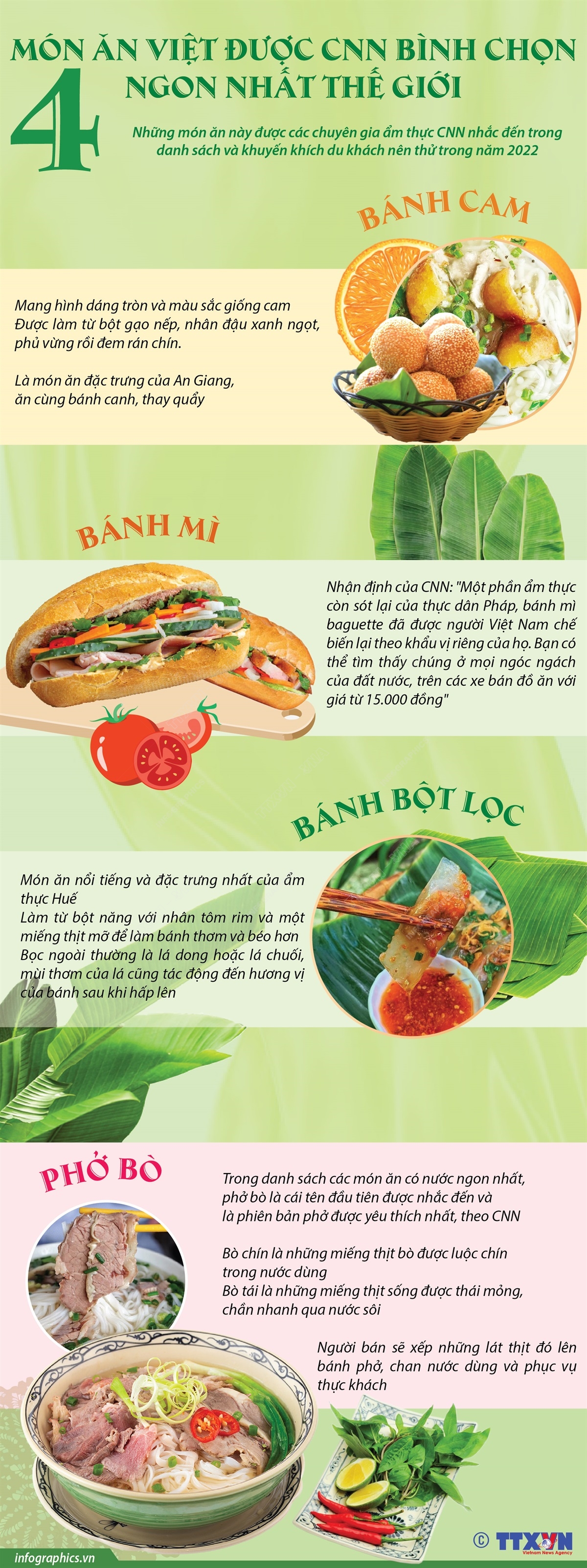 4 MÓN ĂN VIỆT ĐƯỢC CNN BÌNH CHỌN NGON NHẤT THẾ GIỚI

Những món ăn này được các chuyên gia ẩm thực CNN nhắc đến trong danh sách và khuyến khích du khách nên thử trong năm 2022

BÁNH CAM

Mang hình dáng tròn và màu sắc giống cam
Được làm từ bột gạo nếp, nhân đậu xanh ngọt, phủ vừng rồi đem rán chín.

Là món ăn đặc trưng của An Giang, ăn cùng bánh canh, thay quẩy

BÁNH MÌ

Nhận định của CNN: "Một phần ẩm thực còn sót lại của thực dân Pháp, bánh mì baguette đã được người Việt Nam chế biến lại theo khẩu vị riêng của họ. Bạn có thể tìm thấy chúng ở mọi ngóc ngách của đất nước, trên các xe bán đồ ăn với giá từ 15.000 đồng"

BÁNH BỘT LỌC

Món ăn nổi tiếng và đặc trưng nhất của ẩm thực Huế
Làm từ bột năng với nhân tôm rim và một miếng thịt mỡ để làm bánh thơm và béo hơn
Bọc ngoài thường là lá dong hoặc lá chuối, mùi thơm của lá cũng tác động đến hương vị của bánh sau khi hấp lên

PHỞ BÒ

Trong danh sách các món ăn có nước ngon nhất, phở bò là cái tên đầu tiên được nhắc đến và là phiên bản phở được yêu thích nhất, theo CNN

Bò chín là những miếng thịt bò được luộc chín trong nước dùng
Bò tái là những miếng thịt sống được thái mỏng, chần nhanh qua nước sôi

Người bán sẽ xếp những lát thịt đó lên bánh phở, chan nước dùng và phục vụ thực khách

infographics.vn

© TTXVN Vietnam News Agency