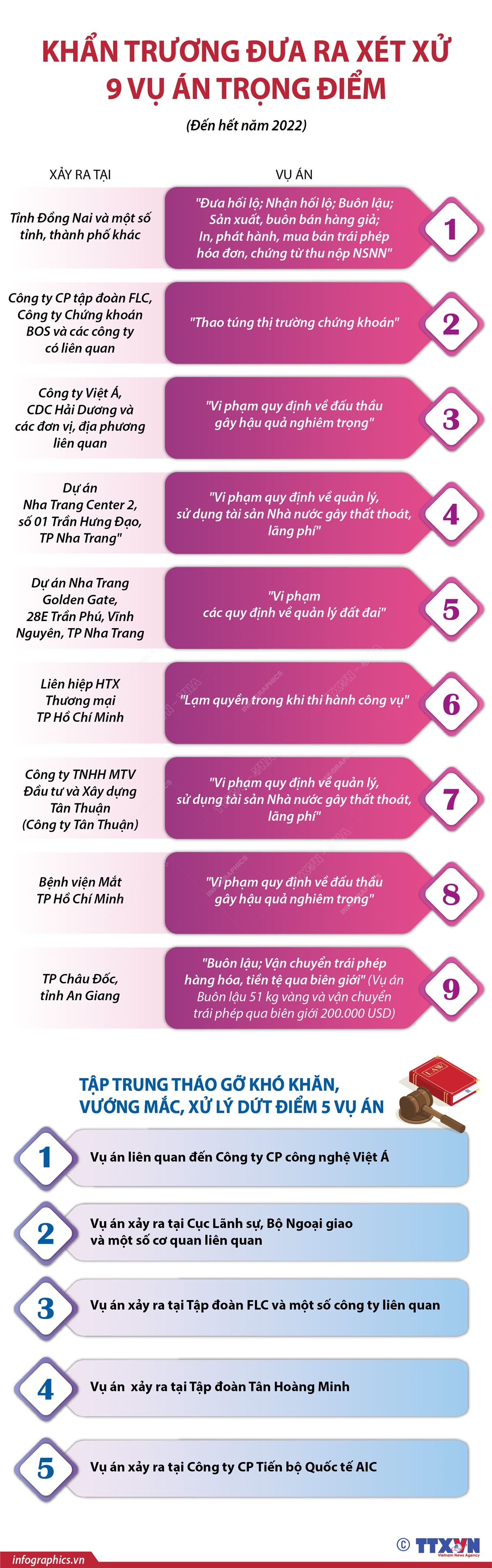 KHẨN TRƯƠNG ĐƯA RA XÉT XỬ 9 VỤ ÁN TRỌNG ĐIỂM

(Đến hết năm 2022)

| XẢY RA TẠI | VỤ ÁN | |
|---|---|---|
| Tỉnh Đồng Nai và một số tỉnh, thành phố khác | "Đưa hối lộ; Nhận hối lộ; Buôn lậu; Sản xuất, buôn bán hàng giả; In, phát hành, mua bán trái phép hóa đơn, chứng từ thu nộp NSNN" | 1 |
| Công ty CP tập đoàn FLC, Công ty Chứng khoán BOS và các công ty có liên quan | "Thao túng thị trường chứng khoán" | 2 |
| Công ty Việt Á, CDC Hải Dương và các đơn vị, địa phương liên quan | "Vi phạm quy định về đấu thầu gây hậu quả nghiêm trọng" | 3 |
| Dự án Nha Trang Center 2, số 01 Trần Hưng Đạo, TP Nha Trang" | "Vi phạm quy định về quản lý, sử dụng tài sản Nhà nước gây thất thoát, lãng phí" | 4 |
| Dự án Nha Trang Golden Gate, 28E Trần Phú, Vĩnh Nguyên, TP Nha Trang | "Vi phạm các quy định về quản lý đất đai" | 5 |
| Liên hiệp HTX Thương mại TP Hồ Chí Minh | "Lạm quyền trong khi thi hành công vụ" | 6 |
| Công ty TNHH MTV Đầu tư và Xây dựng Tân Thuận (Công ty Tân Thuận) | "Vi phạm quy định về quản lý, sử dụng tài sản Nhà nước gây thất thoát, lãng phí" | 7 |
| Bệnh viện Mắt TP Hồ Chí Minh | "Vi phạm quy định về đấu thầu gây hậu quả nghiêm trọng" | 8 |
| TP Châu Đốc, tỉnh An Giang | "Buôn lậu; Vận chuyển trái phép hàng hóa, tiền tệ qua biên giới" (Vụ án Buôn lậu 51 kg vàng và vận chuyển trái phép qua biên giới 200.000 USD) | 9 |

TẬP TRUNG THÁO GỠ KHÓ KHĂN, VƯỚNG MẮC, XỬ LÝ DỨT ĐIỂM 5 VỤ ÁN

LAW

1 Vụ án liên quan đến Công ty CP công nghệ Việt Á

2 Vụ án xảy ra tại Cục Lãnh sự, Bộ Ngoại giao và một số cơ quan liên quan

3 Vụ án xảy ra tại Tập đoàn FLC và một số công ty liên quan

4 Vụ án xảy ra tại Tập đoàn Tân Hoàng Minh

5 Vụ án xảy ra tại Công ty CP Tiến bộ Quốc tế AIC

infographics.vn © TTXVN Vietnam News Agency