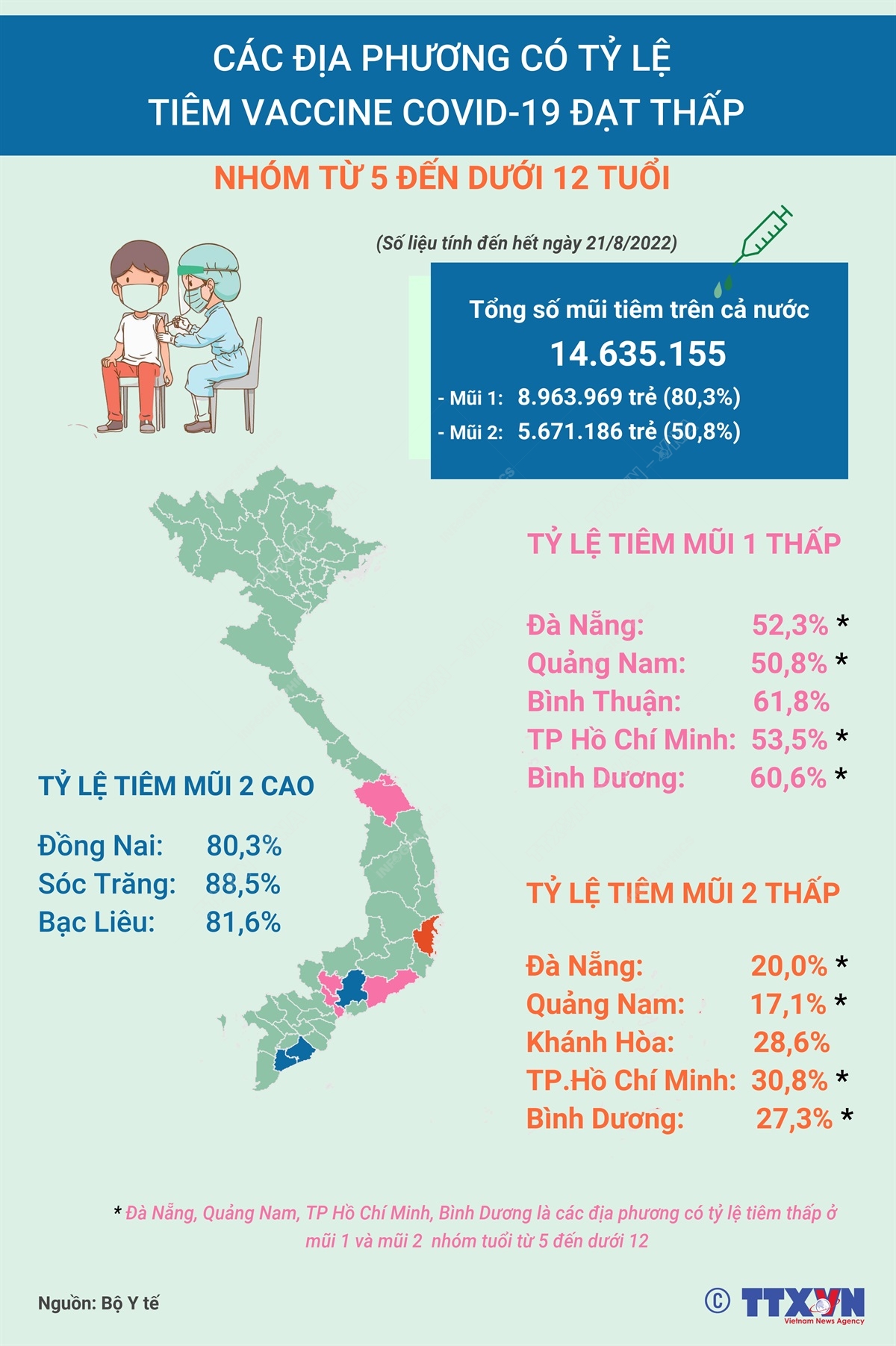 CÁC ĐỊA PHƯƠNG CÓ TỶ LỆ TIÊM VACCINE COVID-19 ĐẠT THẤP

NHÓM TỪ 5 ĐẾN DƯỚI 12 TUỔI

(Số liệu tính đến hết ngày 21/8/2022)

Tổng số mũi tiêm trên cả nước
14.635.155
- Mũi 1: 8.963.969 trẻ (80,3%)
- Mũi 2: 5.671.186 trẻ (50,8%)

TỶ LỆ TIÊM MŨI 1 THẤP

Đà Nẵng: 52,3% *
Quảng Nam: 50,8% *
Bình Thuận: 61,8%
TP Hồ Chí Minh: 53,5% *
Bình Dương: 60,6% *

TỶ LỆ TIÊM MŨI 2 CAO

Đồng Nai: 80,3%
Sóc Trăng: 88,5%
Bạc Liêu: 81,6%

TỶ LỆ TIÊM MŨI 2 THẤP

Đà Nẵng: 20,0% *
Quảng Nam: 17,1% *
Khánh Hòa: 28,6%
TP.Hồ Chí Minh: 30,8% *
Bình Dương: 27,3% *

* Đà Nẵng, Quảng Nam, TP Hồ Chí Minh, Bình Dương là các địa phương có tỷ lệ tiêm thấp ở mũi 1 và mũi 2 nhóm tuổi từ 5 đến dưới 12

Nguồn: Bộ Y tế

© TTXVN
Vietnam News Agency