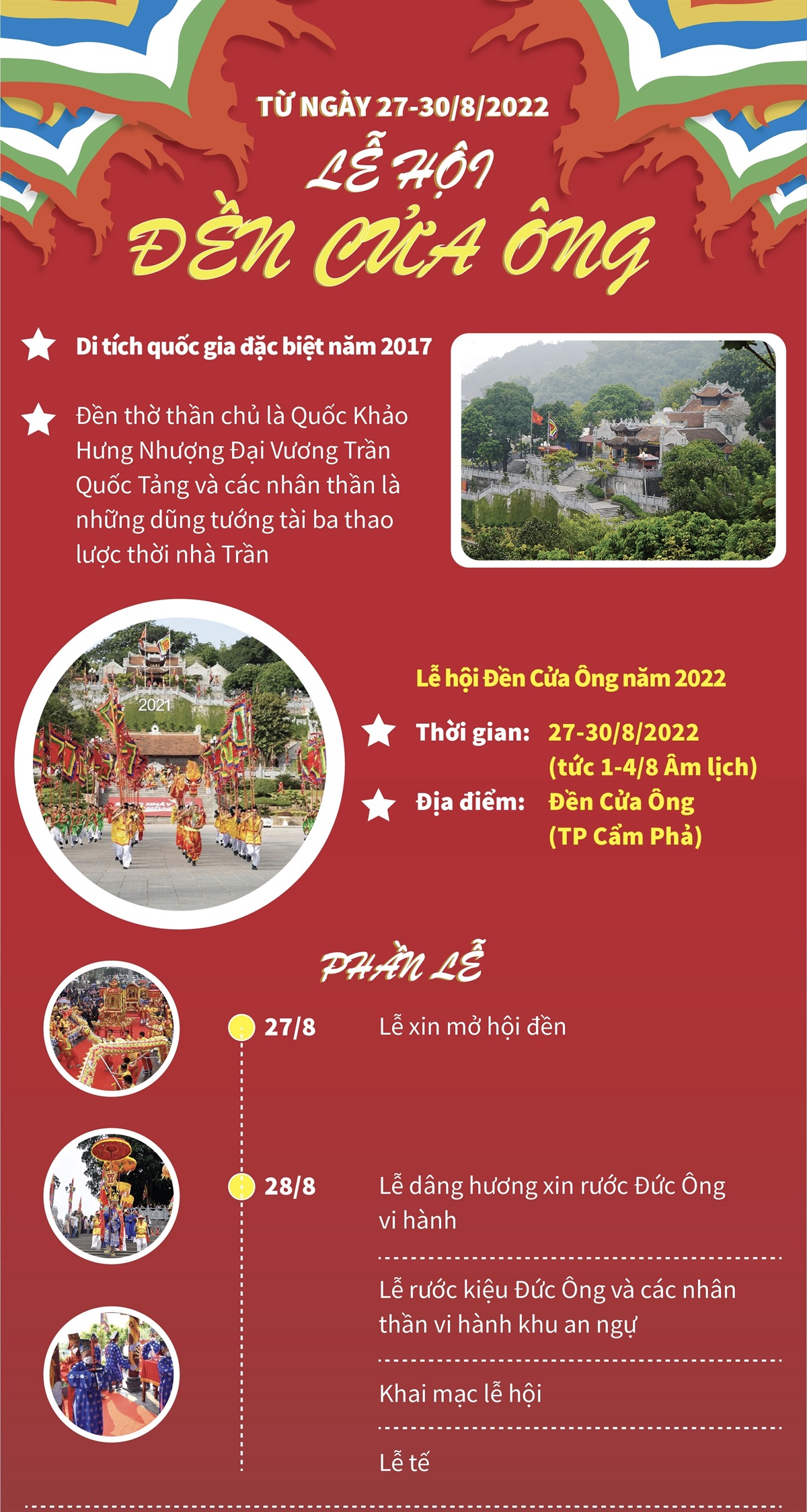 TỪ NGÀY 27-30/8/2022

LỄ HỘI

ĐỀN CỬA ÔNG

Di tích quốc gia đặc biệt năm 2017

Đền thờ thần chủ là Quốc Khảo Hưng Nhượng Đại Vương Trần Quốc Tảng và các nhân thần là những dũng tướng tài ba thao lược thời nhà Trần

2021

Lễ hội Đền Cửa Ông năm 2022

Thời gian: 27-30/8/2022 (tức 1-4/8 Âm lịch)

Địa điểm: Đền Cửa Ông (TP Cẩm Phả)

PHẦN LỄ

27/8 Lễ xin mở hội đền

28/8 Lễ dâng hương xin rước Đức Ông vi hành

Lễ rước kiệu Đức Ông và các nhân thần vi hành khu an ngự

Khai mạc lễ hội

Lễ tế