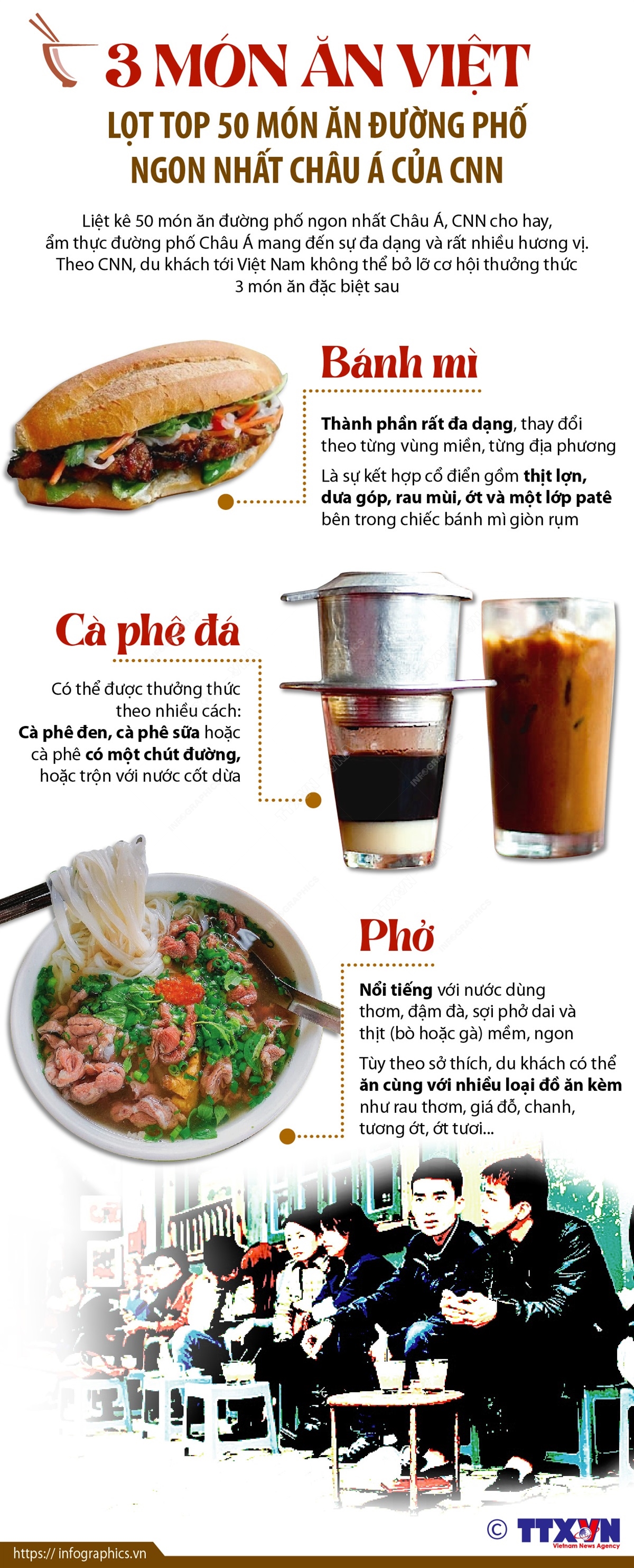 3 MÓN ĂN VIỆT

LỌT TOP 50 MÓN ĂN ĐƯỜNG PHỐ NGON NHẤT CHÂU Á CỦA CNN

Liệt kê 50 món ăn đường phố ngon nhất Châu Á, CNN cho hay, ẩm thực đường phố Châu Á mang đến sự đa dạng và rất nhiều hương vị. Theo CNN, du khách tới Việt Nam không thể bỏ lỡ cơ hội thưởng thức 3 món ăn đặc biệt sau

Bánh mì

Thành phần rất đa dạng, thay đổi theo từng vùng miền, từng địa phương

Là sự kết hợp cổ điển gồm thịt lợn, dưa góp, rau mùi, ớt và một lớp patê bên trong chiếc bánh mì giòn rụm

Cà phê đá

Có thể được thưởng thức theo nhiều cách: Cà phê đen, cà phê sữa hoặc cà phê có một chút đường, hoặc trộn với nước cốt dừa

Phở

Nổi tiếng với nước dùng thơm, đậm đà, sợi phở dai và thịt (bò hoặc gà) mềm, ngon

Tùy theo sở thích, du khách có thể ăn cùng với nhiều loại đồ ăn kèm như rau thơm, giá đỗ, chanh, tương ớt, ớt tươi...

© TTXVN Vietnam News Agency

https://infographics.vn