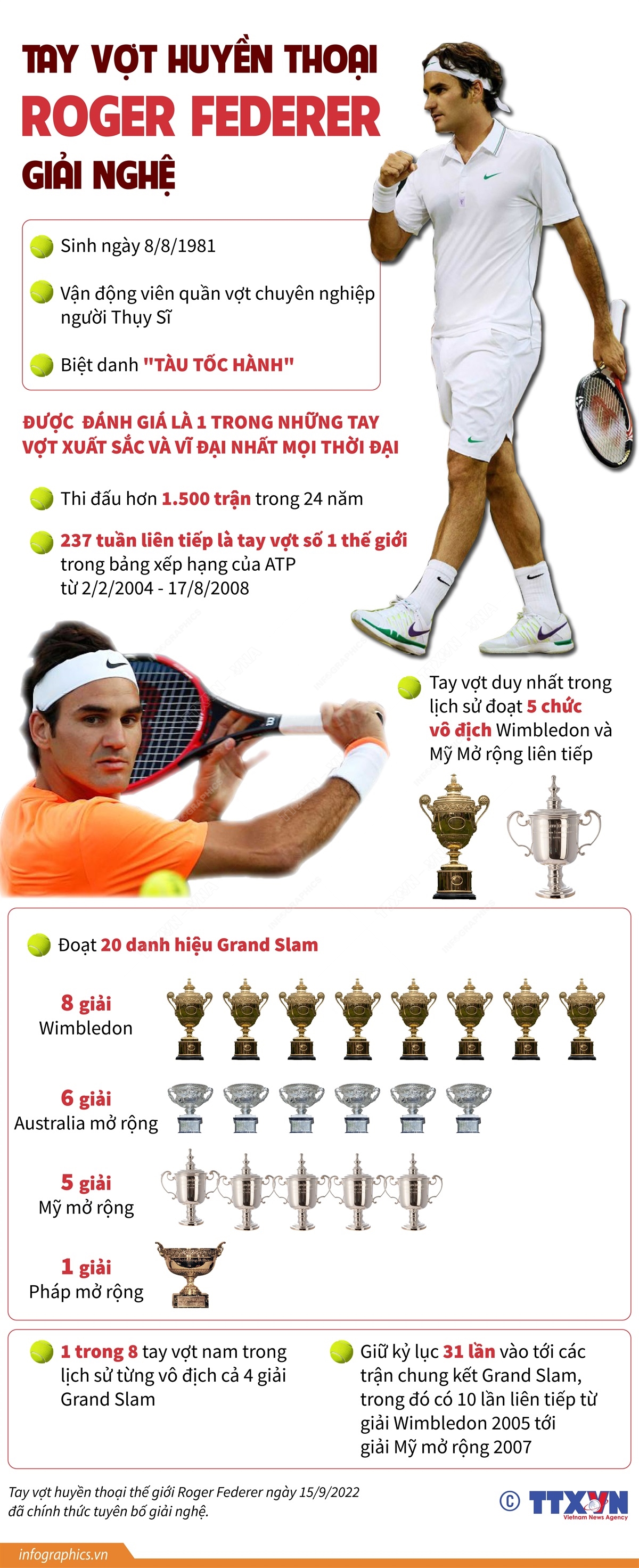 TAY VỢT HUYỀN THOẠI
ROGER FEDERER
GIẢI NGHỆ

Sinh ngày 8/8/1981

Vận động viên quần vợt chuyên nghiệp người Thụy Sĩ

Biệt danh "TÀU TỐC HÀNH"

ĐƯỢC ĐÁNH GIÁ LÀ 1 TRONG NHỮNG TAY VỢT XUẤT SẮC VÀ VĨ ĐẠI NHẤT MỌI THỜI ĐẠI

Thi đấu hơn 1.500 trận trong 24 năm

237 tuần liên tiếp là tay vợt số 1 thế giới trong bảng xếp hạng của ATP từ 2/2/2004 - 17/8/2008

Tay vợt duy nhất trong lịch sử đoạt 5 chức vô địch Wimbledon và Mỹ Mở rộng liên tiếp

Đoạt 20 danh hiệu Grand Slam

8 giải
Wimbledon

6 giải
Australia mở rộng

5 giải
Mỹ mở rộng

1 giải
Pháp mở rộng

1 trong 8 tay vợt nam trong lịch sử từng vô địch cả 4 giải Grand Slam

Giữ kỷ lục 31 lần vào tới các trận chung kết Grand Slam, trong đó có 10 lần liên tiếp từ giải Wimbledon 2005 tới giải Mỹ mở rộng 2007

Tay vợt huyền thoại thế giới Roger Federer ngày 15/9/2022 đã chính thức tuyên bố giải nghệ.

© TTXVN
Vietnam News Agency

infographics.vn