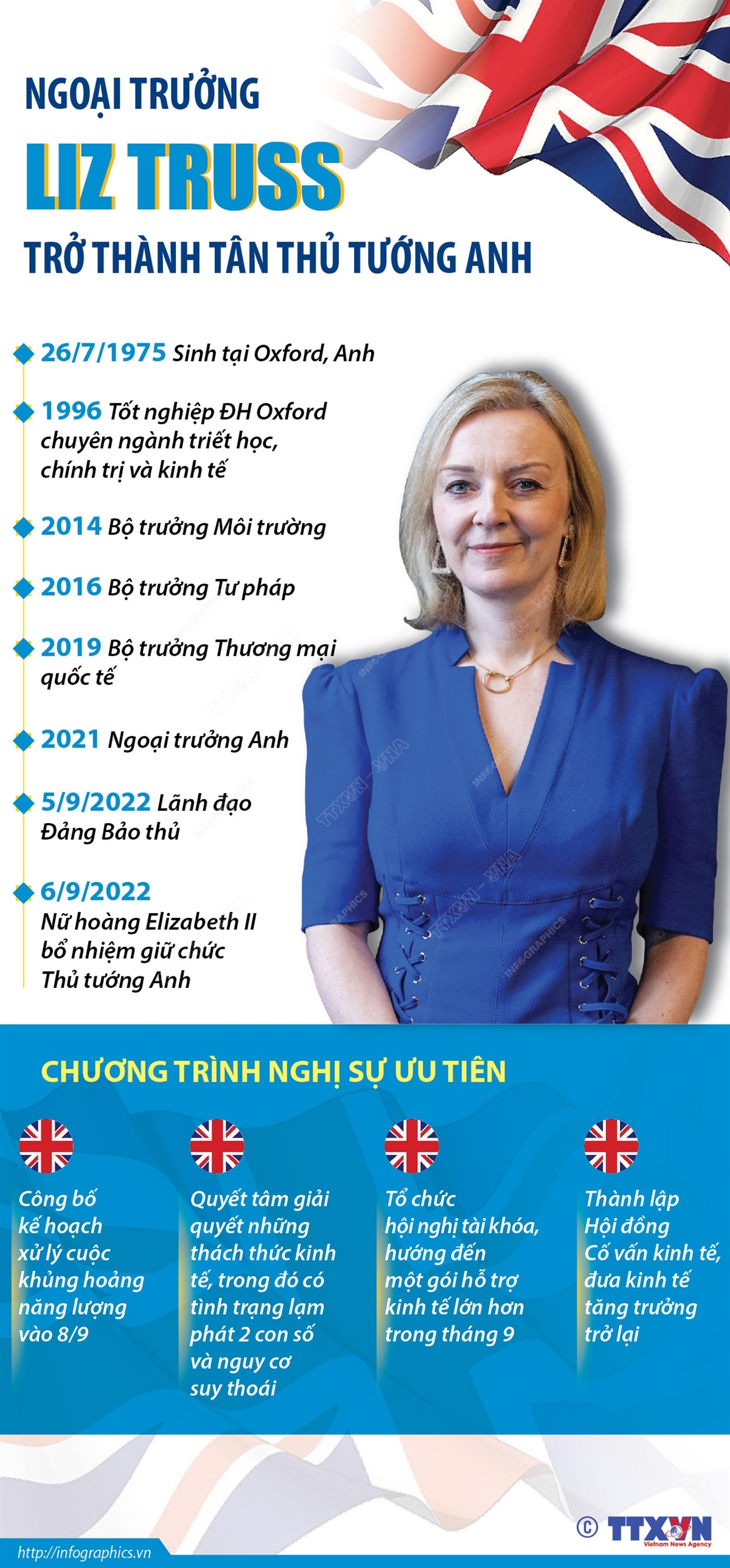 NGOẠI TRƯỞNG
LIZ TRUSS
TRỞ THÀNH TÂN THỦ TƯỚNG ANH

26/7/1975 Sinh tại Oxford, Anh

1996 Tốt nghiệp ĐH Oxford chuyên ngành triết học, chính trị và kinh tế

2014 Bộ trưởng Môi trường

2016 Bộ trưởng Tư pháp

2019 Bộ trưởng Thương mại quốc tế

2021 Ngoại trưởng Anh

5/9/2022 Lãnh đạo Đảng Bảo thủ

6/9/2022 Nữ hoàng Elizabeth II bổ nhiệm giữ chức Thủ tướng Anh

TTXVN - VNA INFOGRAPHICS

CHƯƠNG TRÌNH NGHỊ SỰ ƯU TIÊN

Công bố kế hoạch xử lý cuộc khủng hoảng năng lượng vào 8/9

Quyết tâm giải quyết những thách thức kinh tế, trong đó có tình trạng lạm phát 2 con số và nguy cơ suy thoái

Tổ chức hội nghị tài khóa, hướng đến một gói hỗ trợ kinh tế lớn hơn trong tháng 9

Thành lập Hội đồng Cố vấn kinh tế, đưa kinh tế tăng trưởng trở lại

© TTXVN Vietnam News Agency

http://infographics.vn