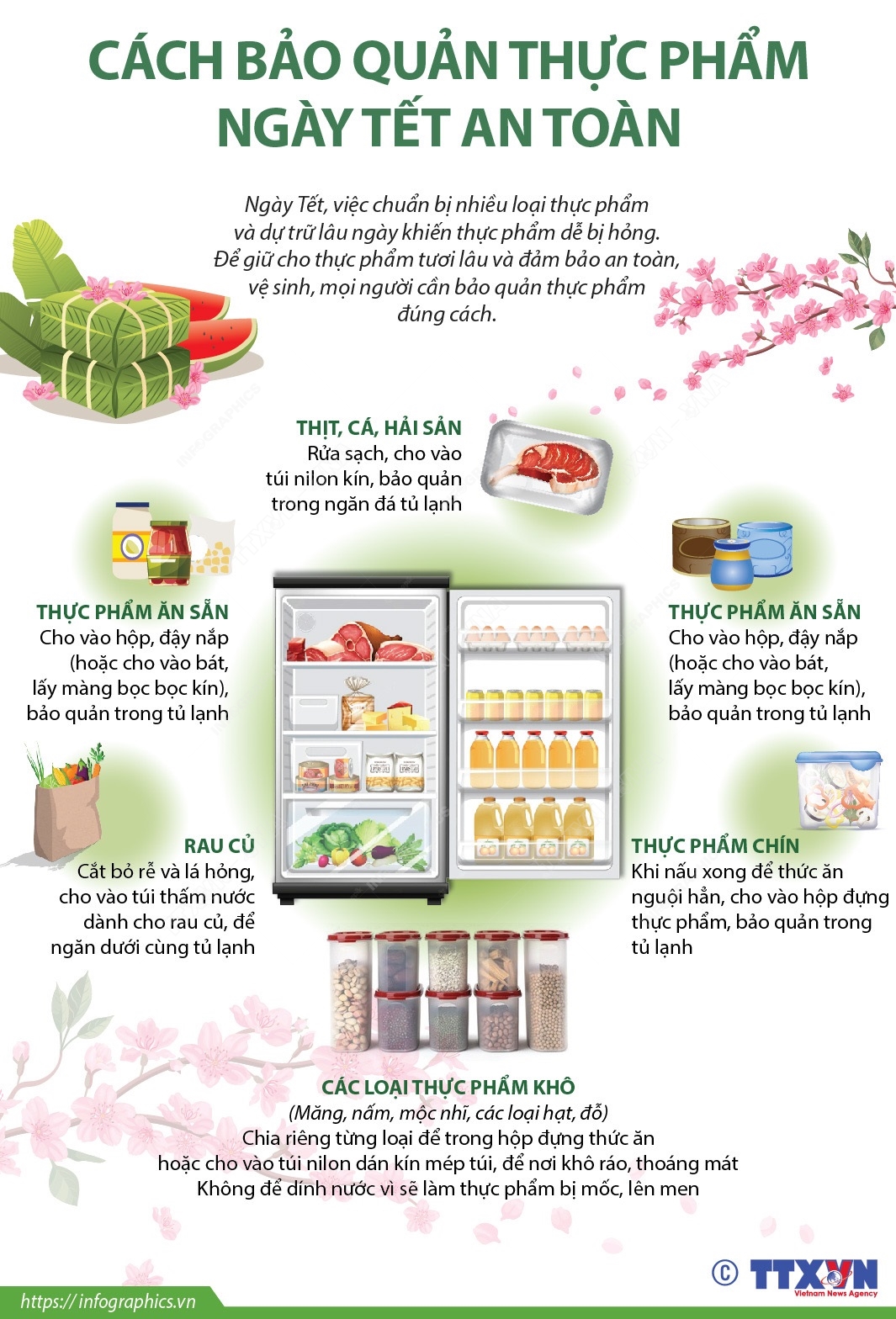 CÁCH BẢO QUẢN THỰC PHẨM NGÀY TẾT AN TOÀN

Ngày Tết, việc chuẩn bị nhiều loại thực phẩm và dự trữ lâu ngày khiến thực phẩm dễ bị hỏng. Để giữ cho thực phẩm tươi lâu và đảm bảo an toàn, vệ sinh, mọi người cần bảo quản thực phẩm đúng cách.

THỊT, CÁ, HẢI SẢN
Rửa sạch, cho vào túi nilon kín, bảo quản trong ngăn đá tủ lạnh

THỰC PHẨM ĂN SẴN
Cho vào hộp, đậy nắp (hoặc cho vào bát, lấy màng bọc bọc kín), bảo quản trong tủ lạnh

THỰC PHẨM ĂN SẴN
Cho vào hộp, đậy nắp (hoặc cho vào bát, lấy màng bọc bọc kín), bảo quản trong tủ lạnh

RAU CỦ
Cắt bỏ rễ và lá hỏng, cho vào túi thấm nước dành cho rau củ, để ngăn dưới cùng tủ lạnh

THỰC PHẨM CHÍN
Khi nấu xong để thức ăn nguội hẳn, cho vào hộp đựng thực phẩm, bảo quản trong tủ lạnh

CÁC LOẠI THỰC PHẨM KHÔ
(Măng, nấm, mộc nhĩ, các loại hạt, đỗ)
Chia riêng từng loại để trong hộp đựng thức ăn hoặc cho vào túi nilon dán kín mép túi, để nơi khô ráo, thoáng mát
Không để dính nước vì sẽ làm thực phẩm bị mốc, lên men

https://infographics.vn
© TTXVN Vietnam News Agency