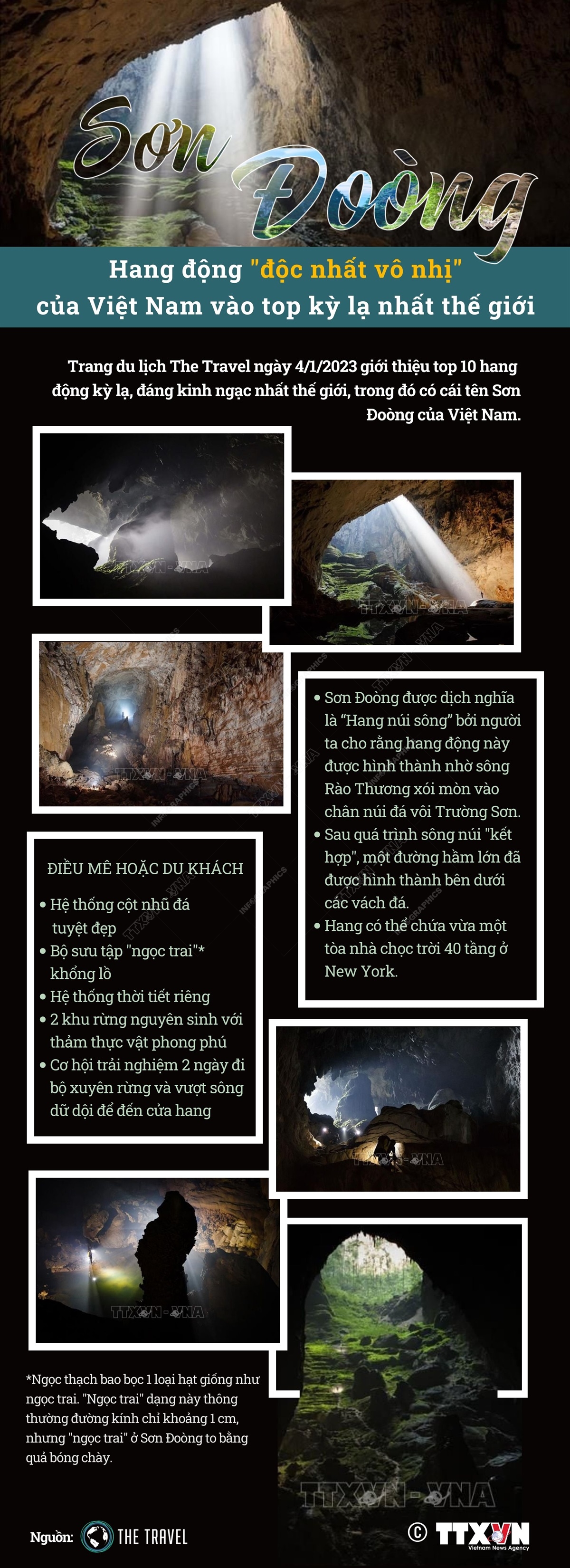 Sơn Đoòng

Hang động "độc nhất vô nhị" của Việt Nam vào top kỳ lạ nhất thế giới

Trang du lịch The Travel ngày 4/1/2023 giới thiệu top 10 hang động kỳ lạ, đáng kinh ngạc nhất thế giới, trong đó có cái tên Sơn Đoòng của Việt Nam.

TTXVN-VNA

TTXVN-VNA

TTXVN-VNA

• Sơn Đoòng được dịch nghĩa là "Hang núi sông" bởi người ta cho rằng hang động này được hình thành nhờ sông Rào Thương xói mòn vào chân núi đá vôi Trường Sơn.
• Sau quá trình sông núi "kết hợp", một đường hầm lớn đã được hình thành bên dưới các vách đá.
• Hang có thể chứa vừa một tòa nhà chọc trời 40 tầng ở New York.

ĐIỀU MÊ HOẶC DU KHÁCH
• Hệ thống cột nhũ đá tuyệt đẹp
• Bộ sưu tập "ngọc trai"* khổng lồ
• Hệ thống thời tiết riêng
• 2 khu rừng nguyên sinh với thảm thực vật phong phú
• Cơ hội trải nghiệm 2 ngày đi bộ xuyên rừng và vượt sông dữ dội để đến cửa hang

TTXVN-VNA

TTXVN-VNA

*Ngọc thạch bao bọc 1 loại hạt giống như ngọc trai. "Ngọc trai" dạng này thông thường đường kính chỉ khoảng 1 cm, nhưng "ngọc trai" ở Sơn Đoòng to bằng quả bóng chày.

TTXVN-VNA

Nguồn: THE TRAVEL

© TTXVN Vietnam News Agency