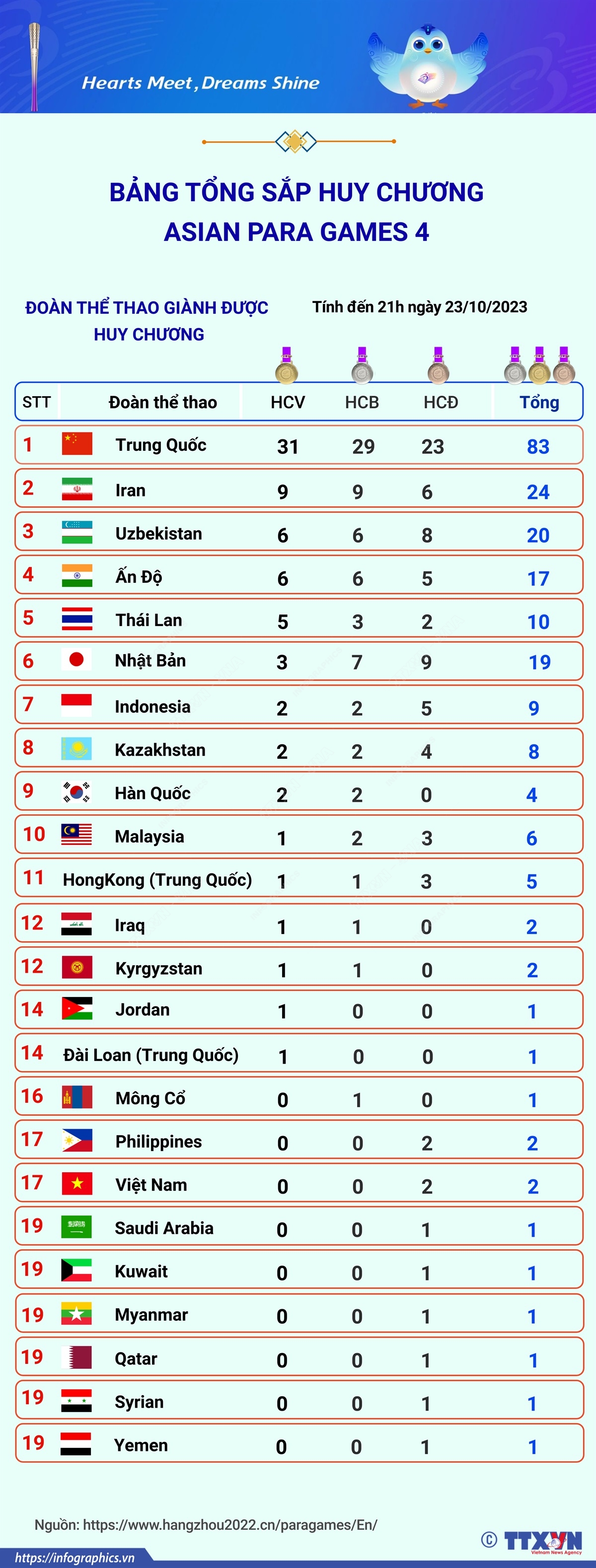 Hearts Meet, Dreams Shine

BẢNG TỔNG SẮP HUY CHƯƠNG
ASIAN PARA GAMES 4

ĐOÀN THỂ THAO GIÀNH ĐƯỢC HUY CHƯƠNG

Tính đến 21h ngày 23/10/2023

| STT | Đoàn thể thao | HCV | HCB | HCĐ | Tổng |
|---|---|---|---|---|---|
| 1 | Trung Quốc | 31 | 29 | 23 | 83 |
| 2 | Iran | 9 | 9 | 6 | 24 |
| 3 | Uzbekistan | 6 | 6 | 8 | 20 |
| 4 | Ấn Độ | 6 | 6 | 5 | 17 |
| 5 | Thái Lan | 5 | 3 | 2 | 10 |
| 6 | Nhật Bản | 3 | 7 | 9 | 19 |
| 7 | Indonesia | 2 | 2 | 5 | 9 |
| 8 | Kazakhstan | 2 | 2 | 4 | 8 |
| 9 | Hàn Quốc | 2 | 2 | 0 | 4 |
| 10 | Malaysia | 1 | 2 | 3 | 6 |
| 11 | HongKong (Trung Quốc) | 1 | 1 | 3 | 5 |
| 12 | Iraq | 1 | 1 | 0 | 2 |
| 12 | Kyrgyzstan | 1 | 1 | 0 | 2 |
| 14 | Jordan | 1 | 0 | 0 | 1 |
| 14 | Đài Loan (Trung Quốc) | 1 | 0 | 0 | 1 |
| 16 | Mông Cổ | 0 | 1 | 0 | 1 |
| 17 | Philippines | 0 | 0 | 2 | 2 |
| 17 | Việt Nam | 0 | 0 | 2 | 2 |
| 19 | Saudi Arabia | 0 | 0 | 1 | 1 |
| 19 | Kuwait | 0 | 0 | 1 | 1 |
| 19 | Myanmar | 0 | 0 | 1 | 1 |
| 19 | Qatar | 0 | 0 | 1 | 1 |
| 19 | Syrian | 0 | 0 | 1 | 1 |
| 19 | Yemen | 0 | 0 | 1 | 1 |

Nguồn: https://www.hangzhou2022.cn/paragames/En/

https://infographics.vn

© TTXVN Vietnam News Agency