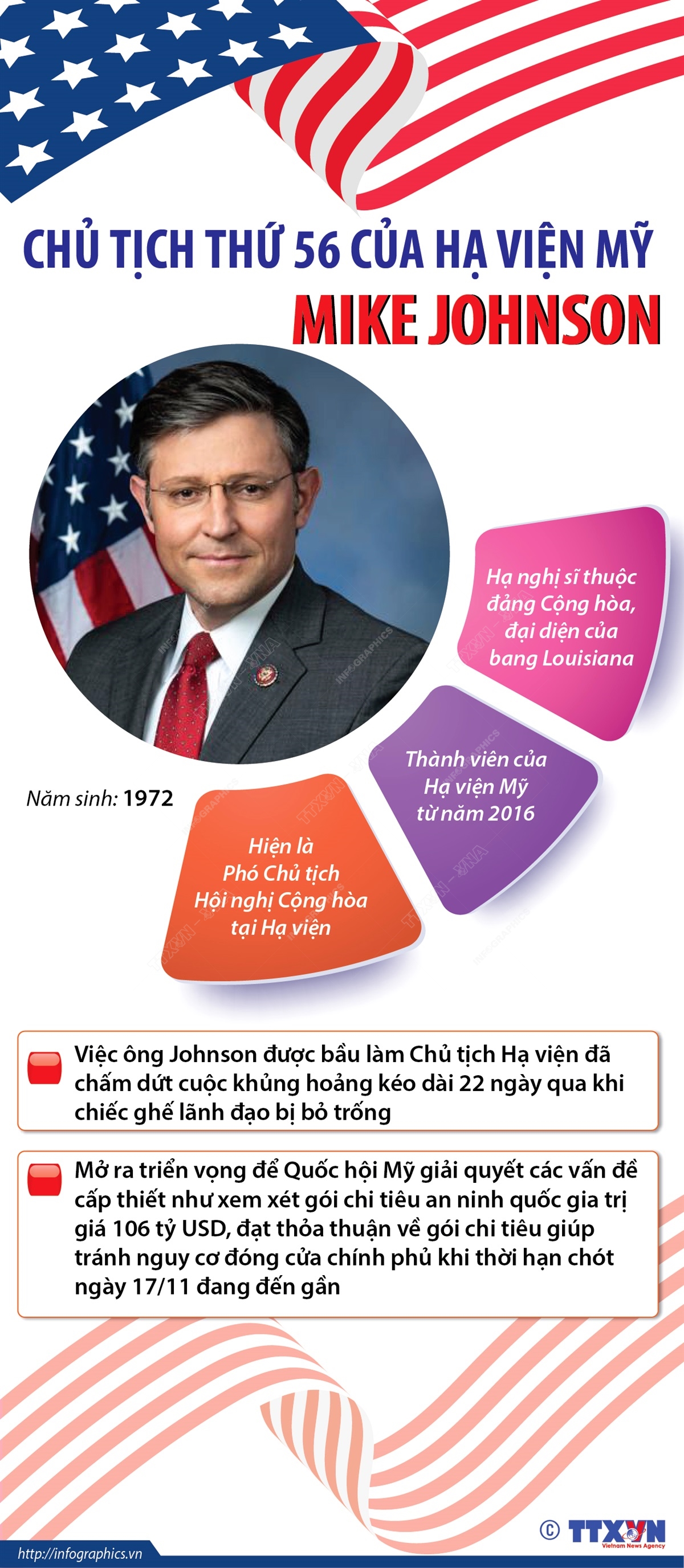 CHỦ TỊCH THỨ 56 CỦA HẠ VIỆN MỸ

MIKE JOHNSON

Hạ nghị sĩ thuộc đảng Cộng hòa, đại diện của bang Louisiana

Thành viên của Hạ viện Mỹ từ năm 2016

Năm sinh: 1972

Hiện là Phó Chủ tịch Hội nghị Cộng hòa tại Hạ viện

Việc ông Johnson được bầu làm Chủ tịch Hạ viện đã chấm dứt cuộc khủng hoảng kéo dài 22 ngày qua khi chiếc ghế lãnh đạo bị bỏ trống

Mở ra triển vọng để Quốc hội Mỹ giải quyết các vấn đề cấp thiết như xem xét gói chi tiêu an ninh quốc gia trị giá 106 tỷ USD, đạt thỏa thuận về gói chi tiêu giúp tránh nguy cơ đóng cửa chính phủ khi thời hạn chót ngày 17/11 đang đến gần

© TTXVN
Vietnam News Agency

http://infographics.vn