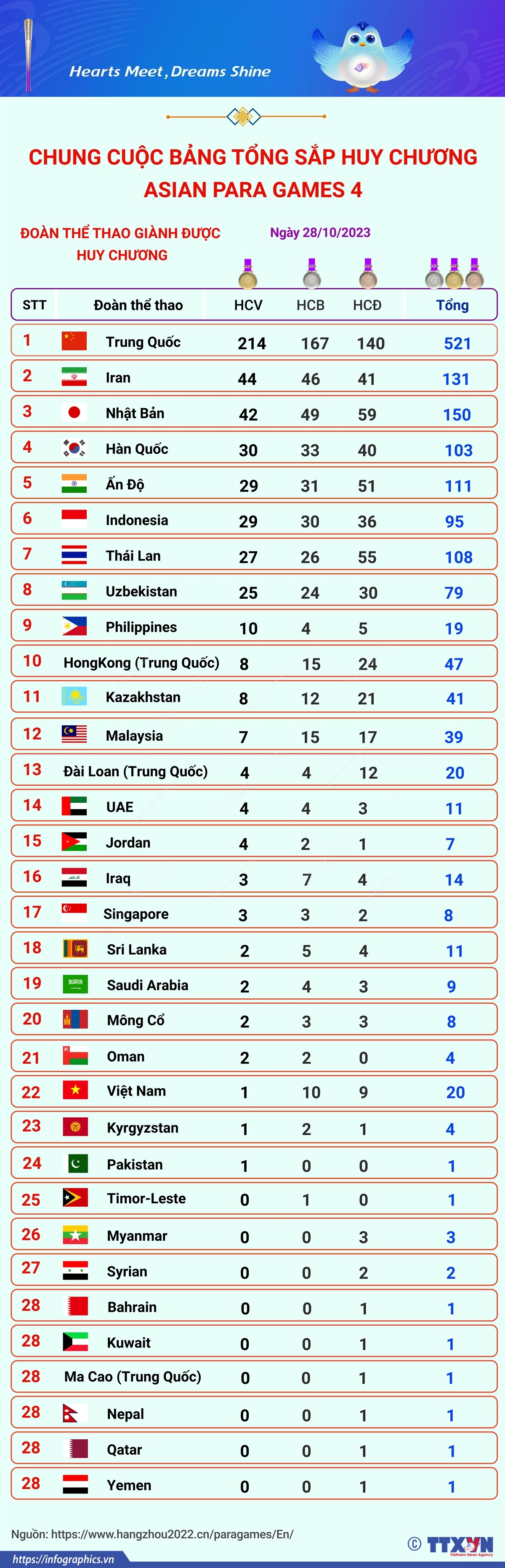 Hearts Meet, Dreams Shine

CHUNG CUỘC BẢNG TỔNG SẮP HUY CHƯƠNG ASIAN PARA GAMES 4

ĐOÀN THỂ THAO GIÀNH ĐƯỢC HUY CHƯƠNG

Ngày 28/10/2023

| STT | Đoàn thể thao | HCV | HCB | HCĐ | Tổng |
|---|---|---|---|---|---|
| 1 | Trung Quốc | 214 | 167 | 140 | 521 |
| 2 | Iran | 44 | 46 | 41 | 131 |
| 3 | Nhật Bản | 42 | 49 | 59 | 150 |
| 4 | Hàn Quốc | 30 | 33 | 40 | 103 |
| 5 | Ấn Độ | 29 | 31 | 51 | 111 |
| 6 | Indonesia | 29 | 30 | 36 | 95 |
| 7 | Thái Lan | 27 | 26 | 55 | 108 |
| 8 | Uzbekistan | 25 | 24 | 30 | 79 |
| 9 | Philippines | 10 | 4 | 5 | 19 |
| 10 | HongKong (Trung Quốc) | 8 | 15 | 24 | 47 |
| 11 | Kazakhstan | 8 | 12 | 21 | 41 |
| 12 | Malaysia | 7 | 15 | 17 | 39 |
| 13 | Đài Loan (Trung Quốc) | 4 | 4 | 12 | 20 |
| 14 | UAE | 4 | 4 | 3 | 11 |
| 15 | Jordan | 4 | 2 | 1 | 7 |
| 16 | Iraq | 3 | 7 | 4 | 14 |
| 17 | Singapore | 3 | 3 | 2 | 8 |
| 18 | Sri Lanka | 2 | 5 | 4 | 11 |
| 19 | Saudi Arabia | 2 | 4 | 3 | 9 |
| 20 | Mông Cổ | 2 | 3 | 3 | 8 |
| 21 | Oman | 2 | 2 | 0 | 4 |
| 22 | Việt Nam | 1 | 10 | 9 | 20 |
| 23 | Kyrgyzstan | 1 | 2 | 1 | 4 |
| 24 | Pakistan | 1 | 0 | 0 | 1 |
| 25 | Timor-Leste | 0 | 1 | 0 | 1 |
| 26 | Myanmar | 0 | 0 | 3 | 3 |
| 27 | Syrian | 0 | 0 | 2 | 2 |
| 28 | Bahrain | 0 | 0 | 1 | 1 |
| 28 | Kuwait | 0 | 0 | 1 | 1 |
| 28 | Ma Cao (Trung Quốc) | 0 | 0 | 1 | 1 |
| 28 | Nepal | 0 | 0 | 1 | 1 |
| 28 | Qatar | 0 | 0 | 1 | 1 |
| 28 | Yemen | 0 | 0 | 1 | 1 |

Nguồn: https://www.hangzhou2022.cn/paragames/En/

© TTXVN Vietnam News Agency

https://infographics.vn