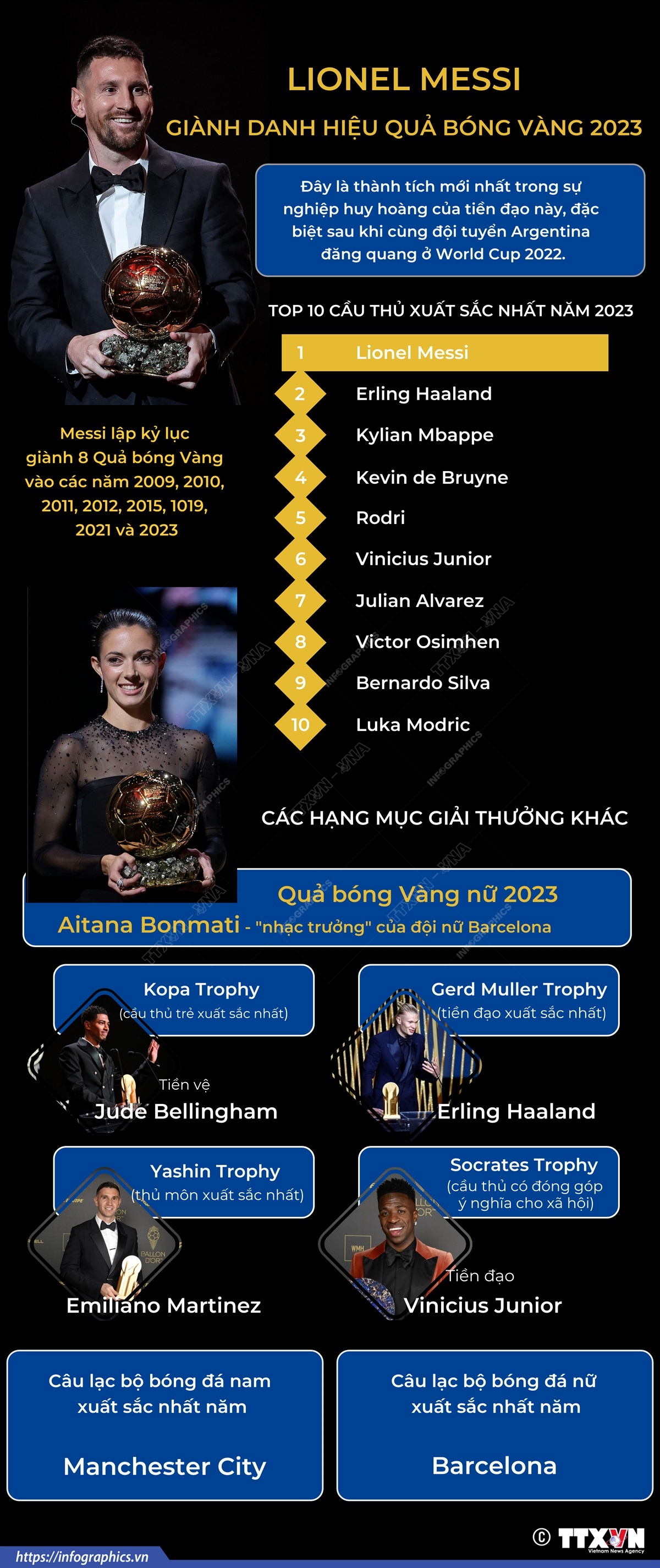 LIONEL MESSI

GIÀNH DANH HIỆU QUẢ BÓNG VÀNG 2023

Đây là thành tích mới nhất trong sự nghiệp huy hoàng của tiền đạo này, đặc biệt sau khi cùng đội tuyển Argentina đăng quang ở World Cup 2022.

TOP 10 CẦU THỦ XUẤT SẮC NHẤT NĂM 2023

1 Lionel Messi
2 Erling Haaland
3 Kylian Mbappe
4 Kevin de Bruyne
5 Rodri
6 Vinicius Junior
7 Julian Alvarez
8 Victor Osimhen
9 Bernardo Silva
10 Luka Modric

Messi lập kỷ lục giành 8 Quả bóng Vàng vào các năm 2009, 2010, 2011, 2012, 2015, 1019, 2021 và 2023

CÁC HẠNG MỤC GIẢI THƯỞNG KHÁC

Quả bóng Vàng nữ 2023

Aitana Bonmati - "nhạc trưởng" của đội nữ Barcelona

Kopa Trophy
(cầu thủ trẻ xuất sắc nhất)

Tiền vệ
Jude Bellingham

Gerd Muller Trophy
(tiền đạo xuất sắc nhất)

Erling Haaland

Yashin Trophy
(thủ môn xuất sắc nhất)

Emiliano Martinez

Socrates Trophy
(cầu thủ có đóng góp ý nghĩa cho xã hội)

Tiền đạo
Vinicius Junior

Câu lạc bộ bóng đá nam xuất sắc nhất năm

Manchester City

Câu lạc bộ bóng đá nữ xuất sắc nhất năm

Barcelona

https://infographics.vn

© TTXVN Vietnam News Agency