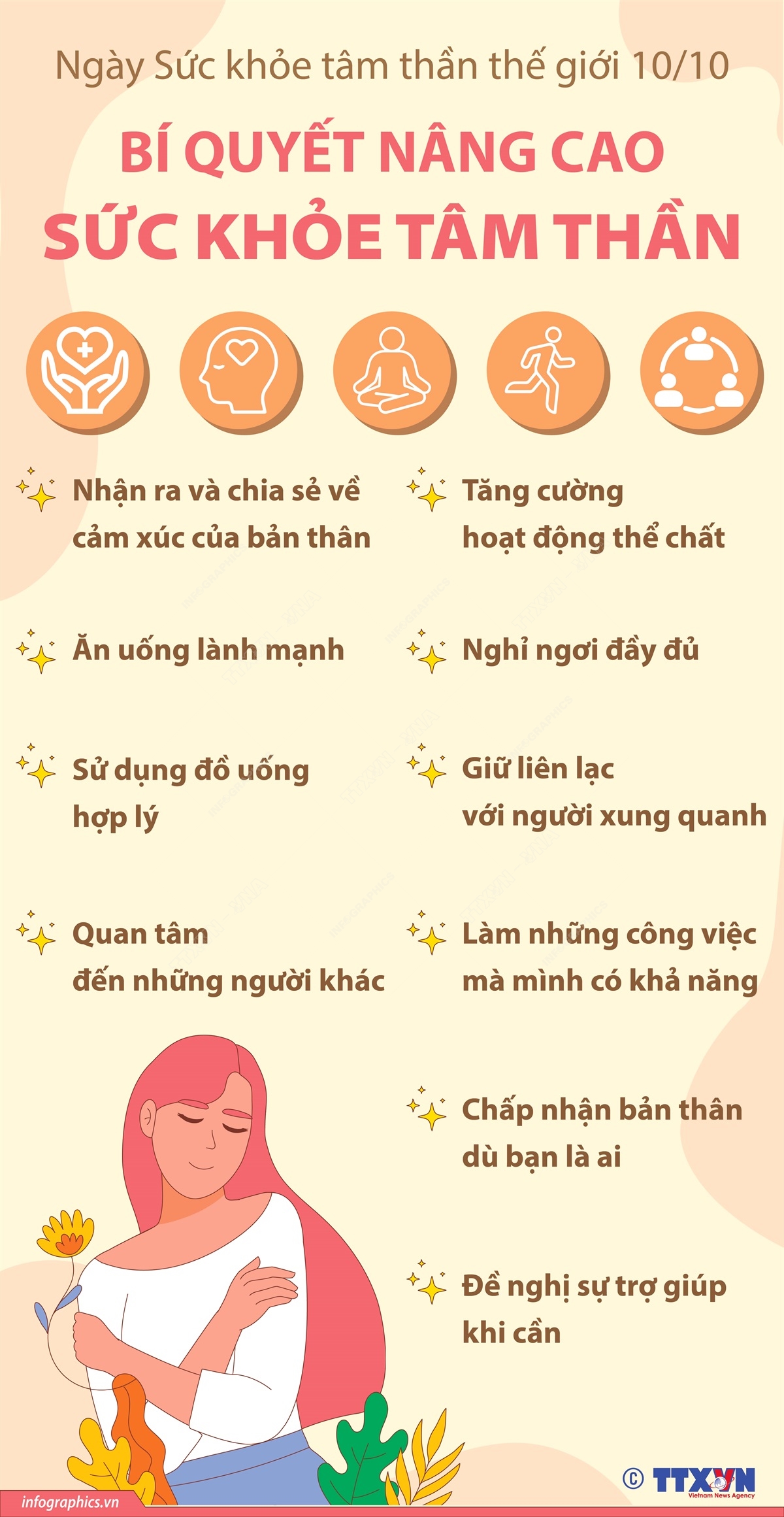 Ngày Sức khỏe tâm thần thế giới 10/10

BÍ QUYẾT NÂNG CAO SỨC KHỎE TÂM THẦN

Nhận ra và chia sẻ về cảm xúc của bản thân

Ăn uống lành mạnh

Sử dụng đồ uống hợp lý

Quan tâm đến những người khác

Tăng cường hoạt động thể chất

Nghỉ ngơi đầy đủ

Giữ liên lạc với người xung quanh

Làm những công việc mà mình có khả năng

Chấp nhận bản thân dù bạn là ai

Đề nghị sự trợ giúp khi cần

infographics.vn

© TTXVN
Vietnam News Agency