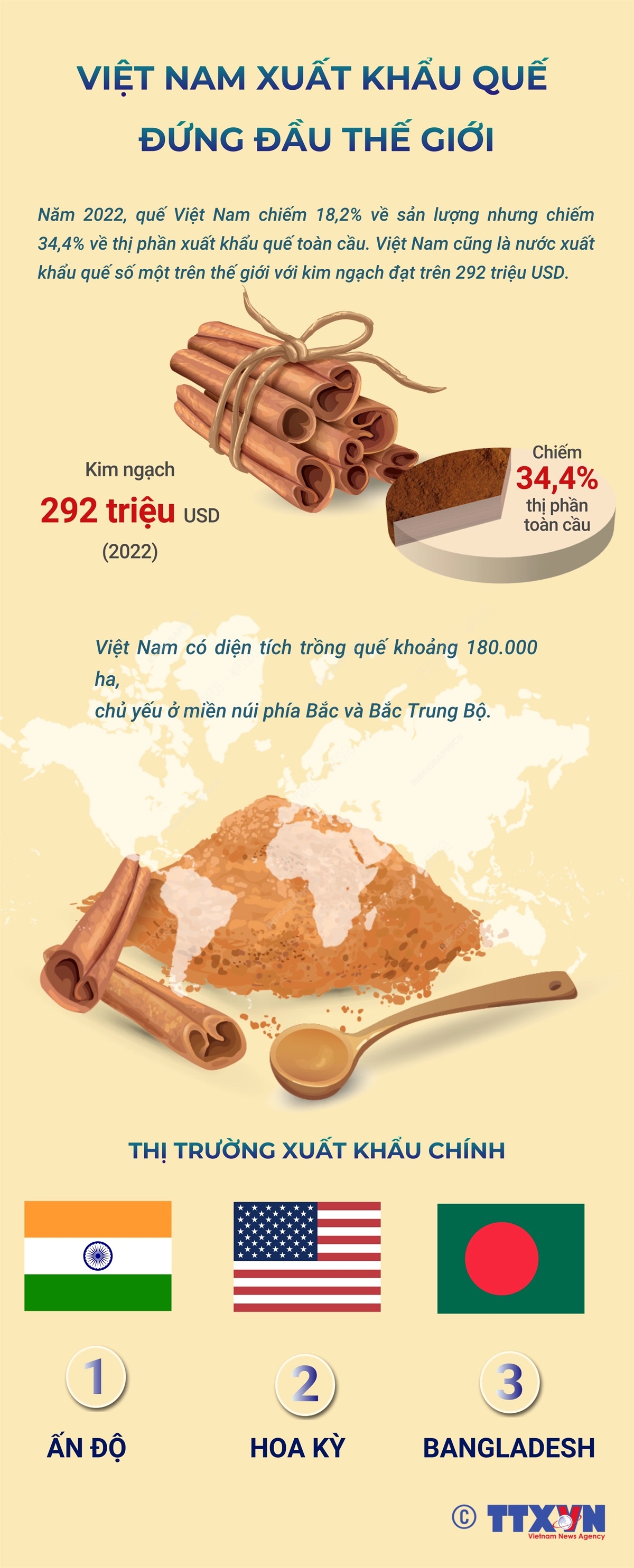 VIỆT NAM XUẤT KHẨU QUẾ ĐỨNG ĐẦU THẾ GIỚI

Năm 2022, quế Việt Nam chiếm 18,2% về sản lượng nhưng chiếm 34,4% về thị phần xuất khẩu quế toàn cầu. Việt Nam cũng là nước xuất khẩu quế số một trên thế giới với kim ngạch đạt trên 292 triệu USD.

Kim ngạch
292 triệu USD
(2022)

Chiếm
34,4%
thị phần toàn cầu

Việt Nam có diện tích trồng quế khoảng 180.000 ha,
chủ yếu ở miền núi phía Bắc và Bắc Trung Bộ.

THỊ TRƯỜNG XUẤT KHẨU CHÍNH

1
ẤN ĐỘ

2
HOA KỲ

3
BANGLADESH

© TTXVN
Vietnam News Agency